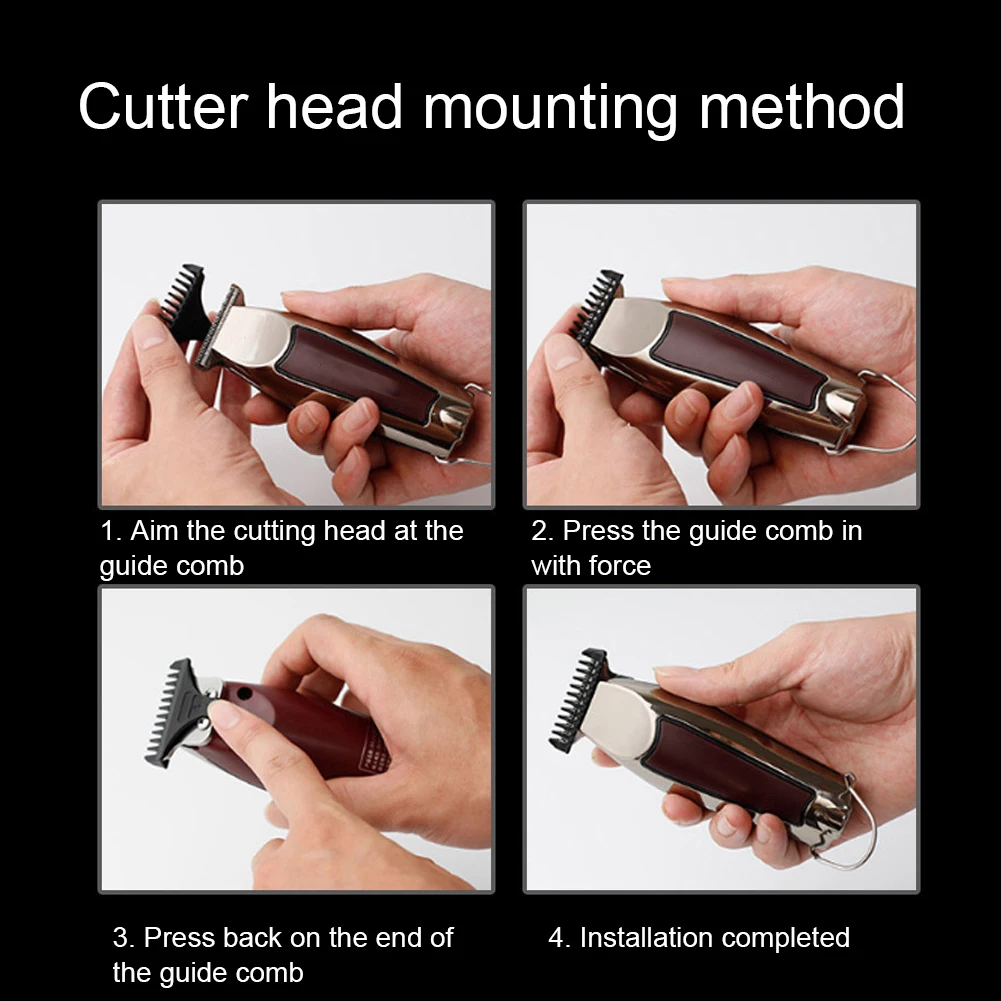 Cutter head mounting method

1. Aim the cutting head at the guide comb

2. Press the guide comb in with force

3. Press back on the end of the guide comb

4. Installation completed