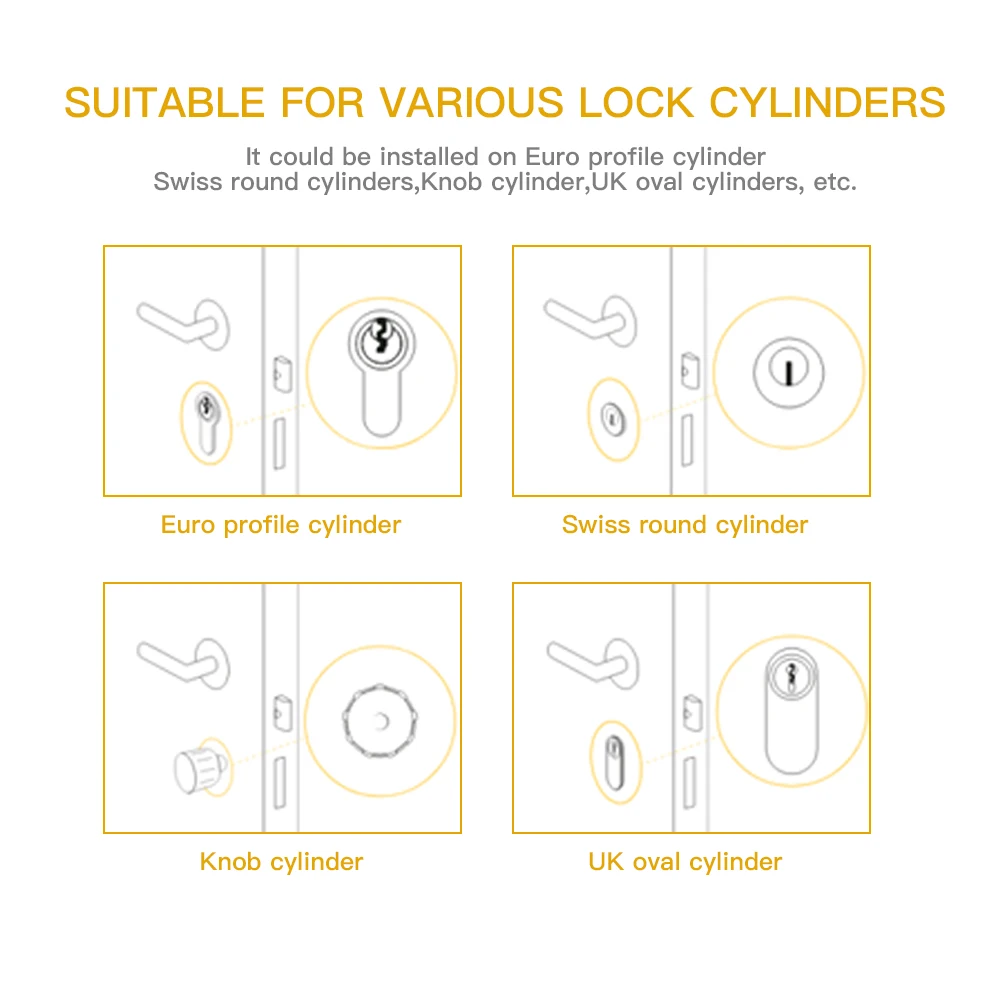 SUITABLE FOR VARIOUS LOCK CYLINDERS

It could be installed on Euro profile cylinder
Swiss round cylinders,Knob cylinder,UK oval cylinders, etc.

Euro profile cylinder

Swiss round cylinder

Knob cylinder

UK oval cylinder