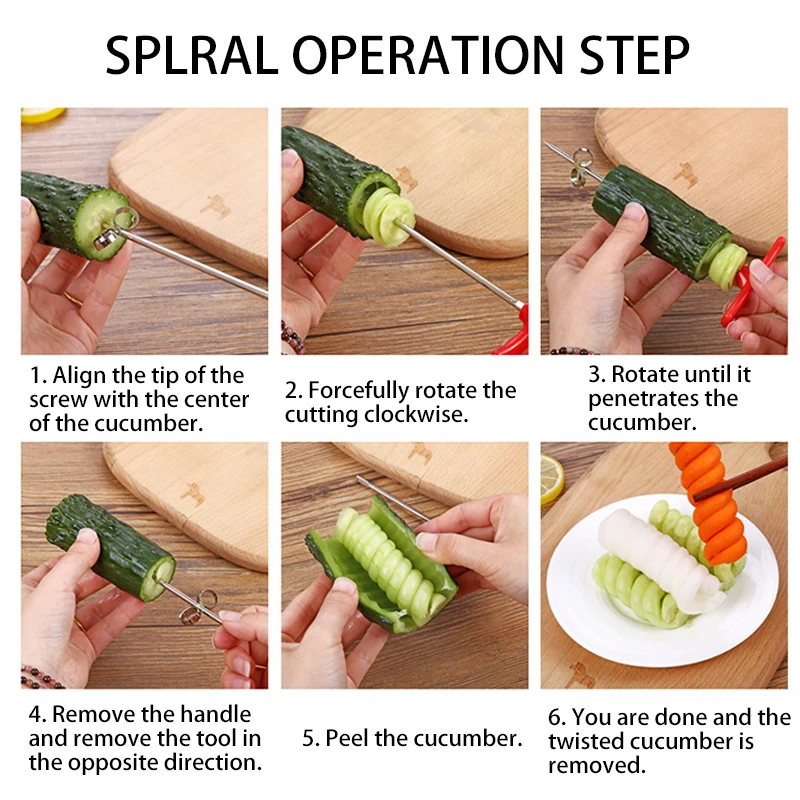 SPLRAL OPERATION STEP

1. Align the tip of the screw with the center of the cucumber.

2. Forcefully rotate the cutting clockwise.

3. Rotate until it penetrates the cucumber.

4. Remove the handle and remove the tool in the opposite direction.

5. Peel the cucumber.

6. You are done and the twisted cucumber is removed.