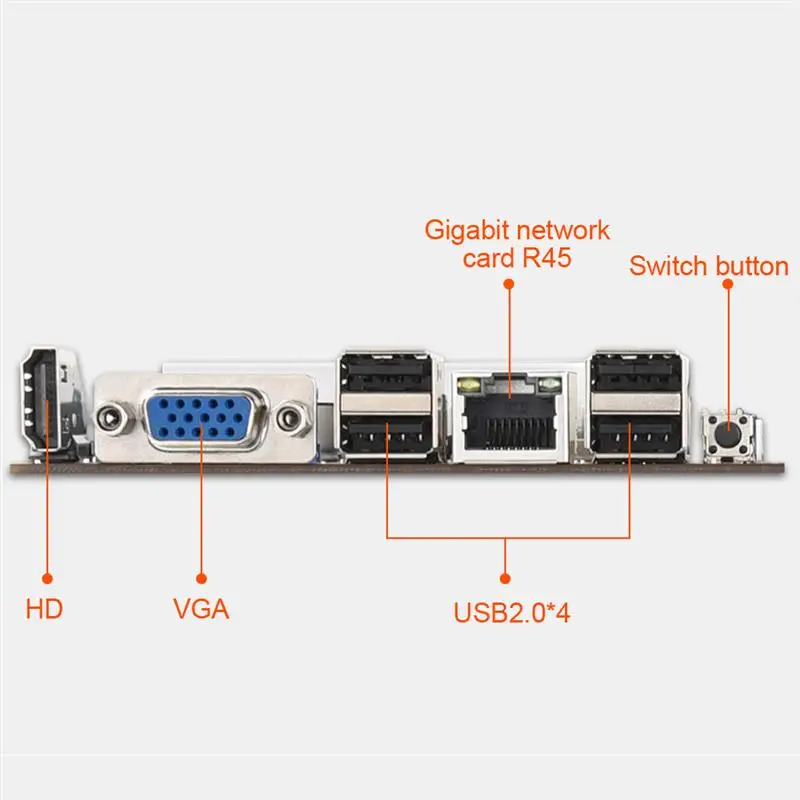 Gigabit network card R45

Switch button

HD

VGA

USB2.0*4