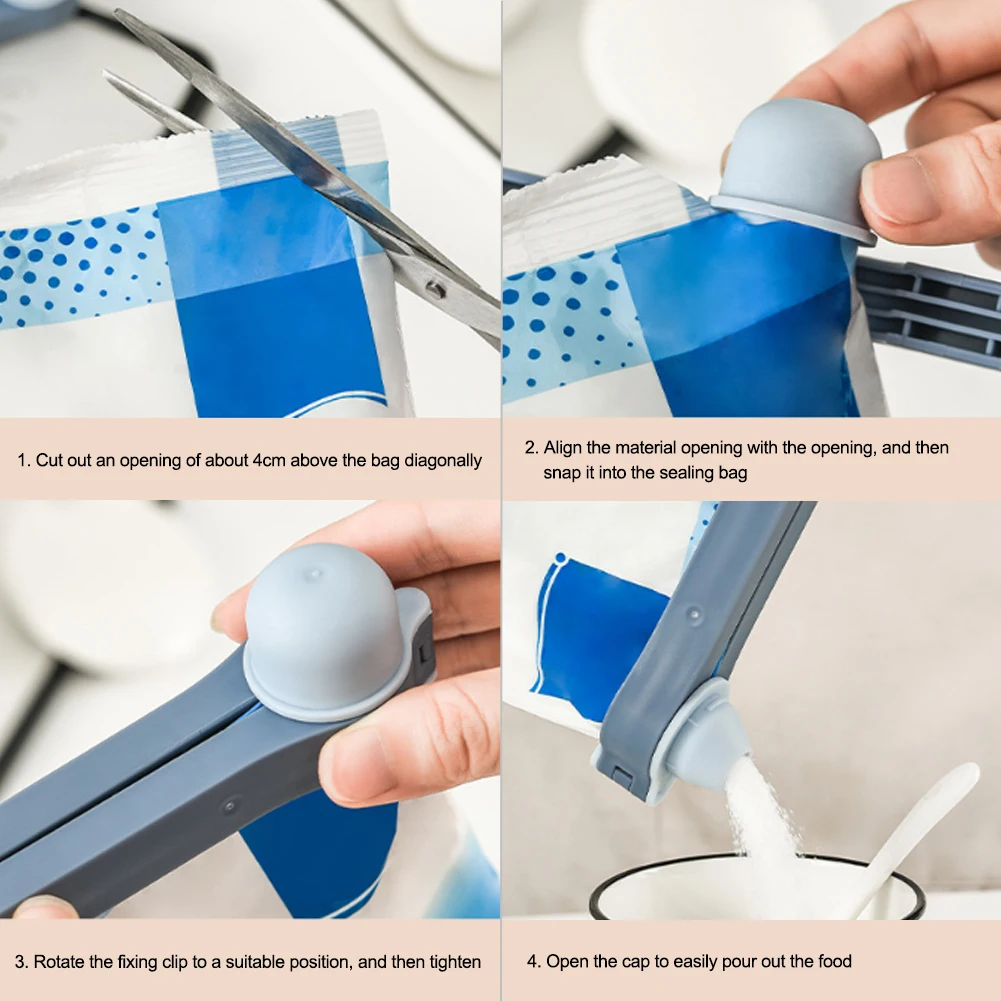 1. Cut out an opening of about 4cm above the bag diagonally

2. Align the material opening with the opening, and then snap it into the sealing bag

3. Rotate the fixing clip to a suitable position, and then tighten

4. Open the cap to easily pour out the food