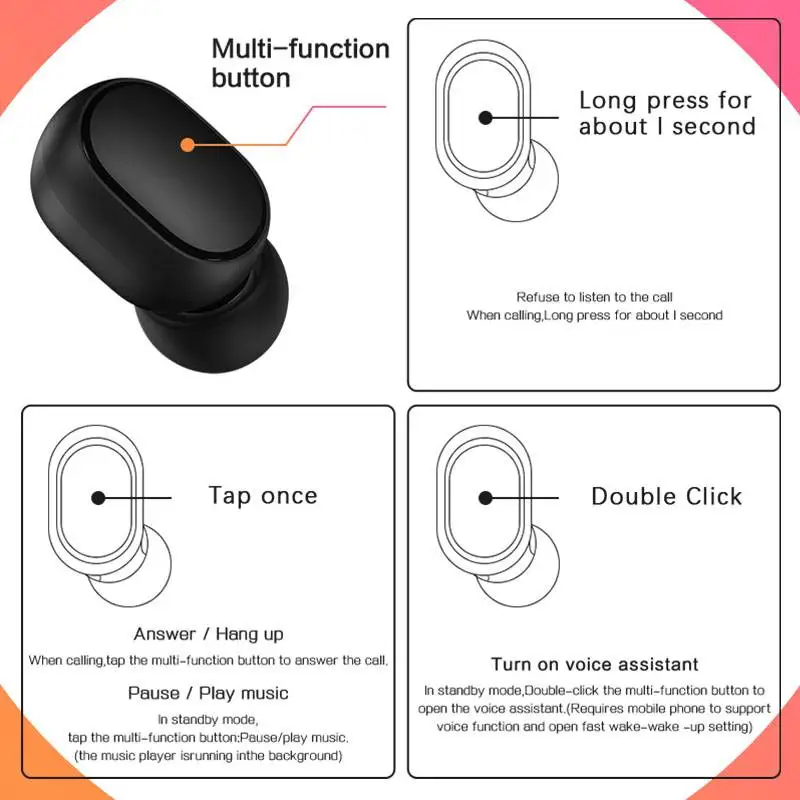 Multi-function button

Long press for about I second

Refuse to listen to the call
When calling,Long press for about I second

Tap once

Answer / Hang up
When calling,tap the multi-function button to answer the call.

Pause / Play music
In standby mode,
tap the multi-function button:Pause/play music.
(the music player isrunning inthe background)

Double Click

Turn on voice assistant
In standby mode,Double-click the multi-function button to open the voice assistant.(Requires mobile phone to support voice function and open fast wake-wake -up setting)