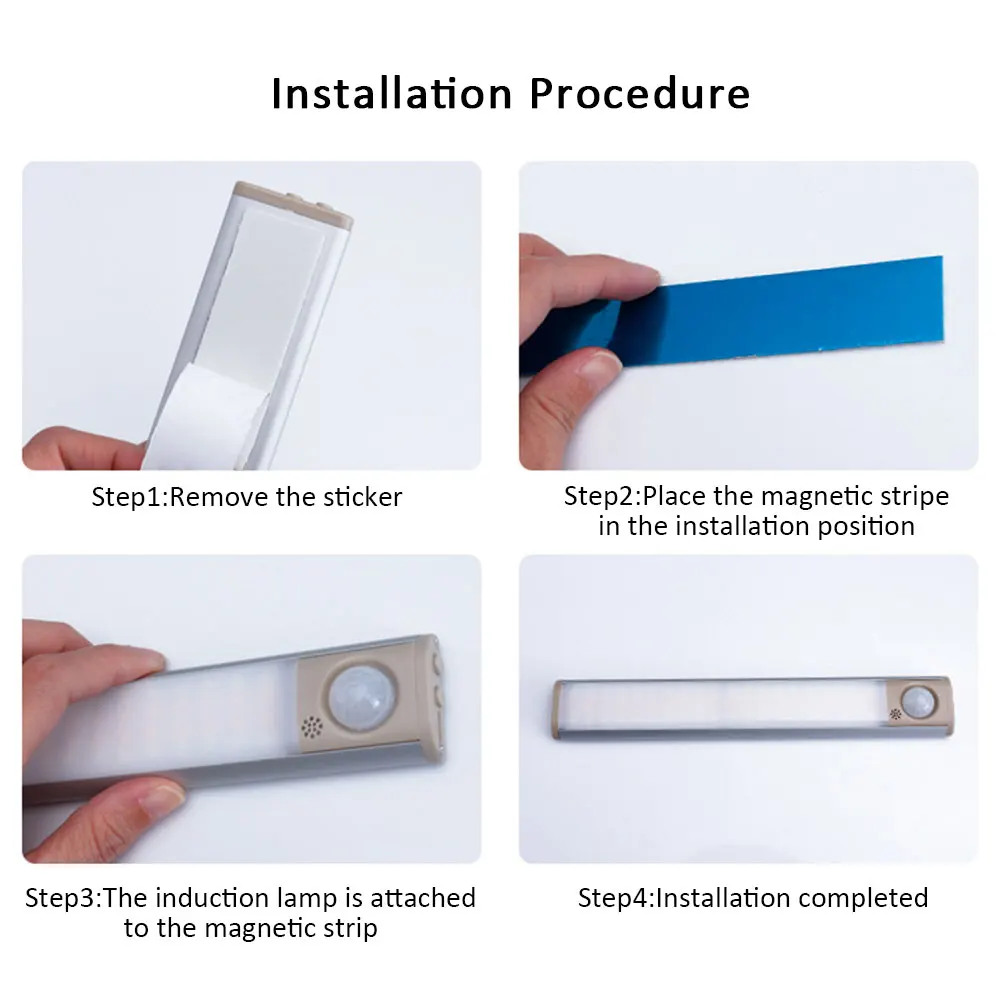 Installation Procedure

Step1:Remove the sticker

Step2:Place the magnetic stripe in the installation position

Step3:The induction lamp is attached to the magnetic strip

Step4:Installation completed