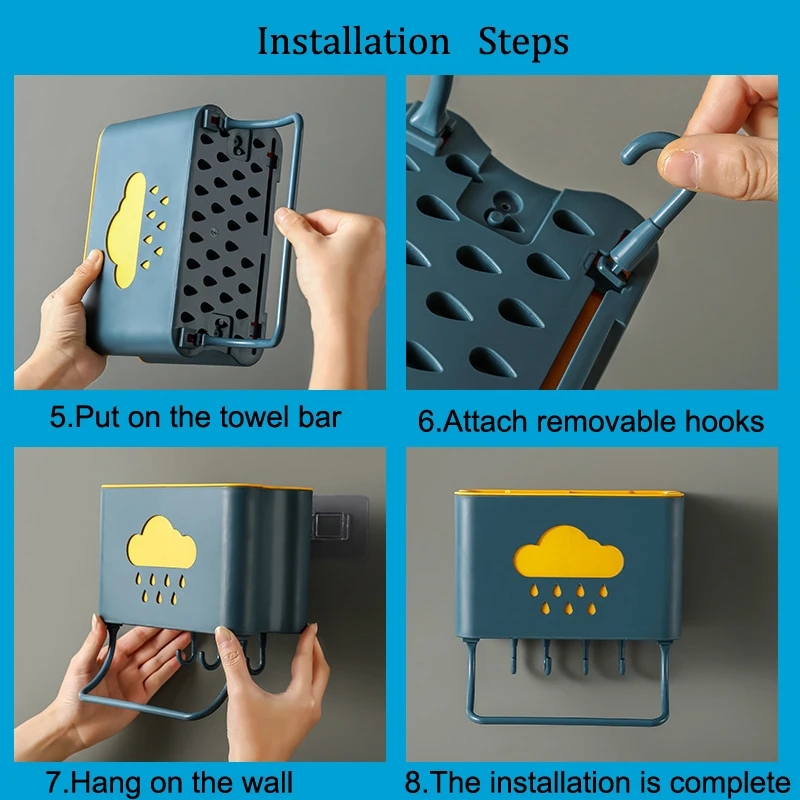 Installation Steps

5.Put on the towel bar

6.Attach removable hooks

7.Hang on the wall

8.The installation is complete