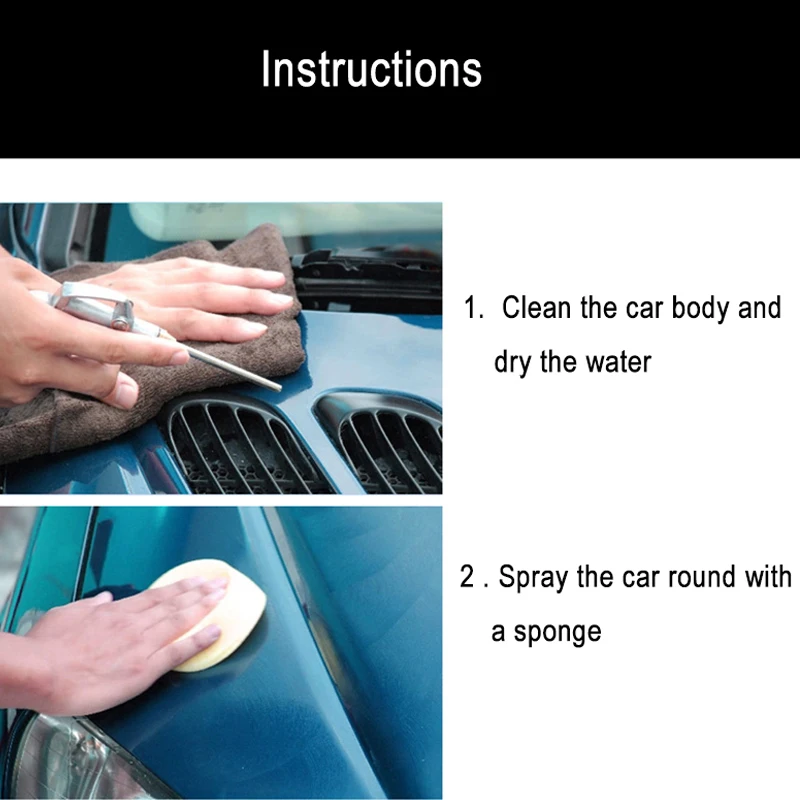 Instructions

1. Clean the car body and dry the water

2 . Spray the car round with a sponge