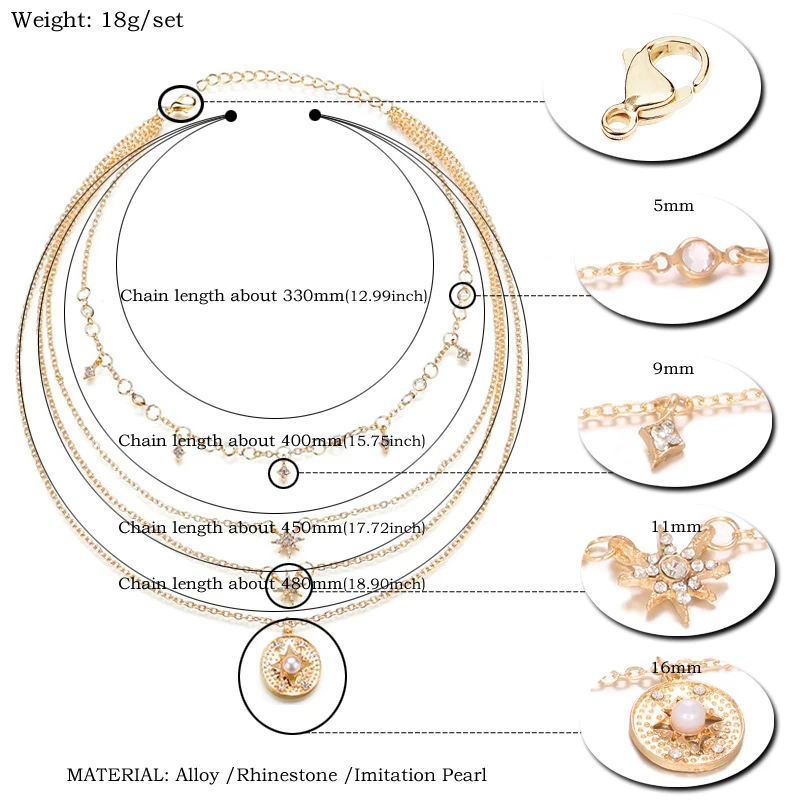 Weight: 18g/set

Chain length about 330mm(12.99inch)

Chain length about 400mm(15.75inch)

Chain length about 450mm(17.72inch)

Chain length about 480mm(18.90inch)

5mm

9mm

11mm

16mm

MATERIAL: Alloy /Rhinestone /Imitation Pearl