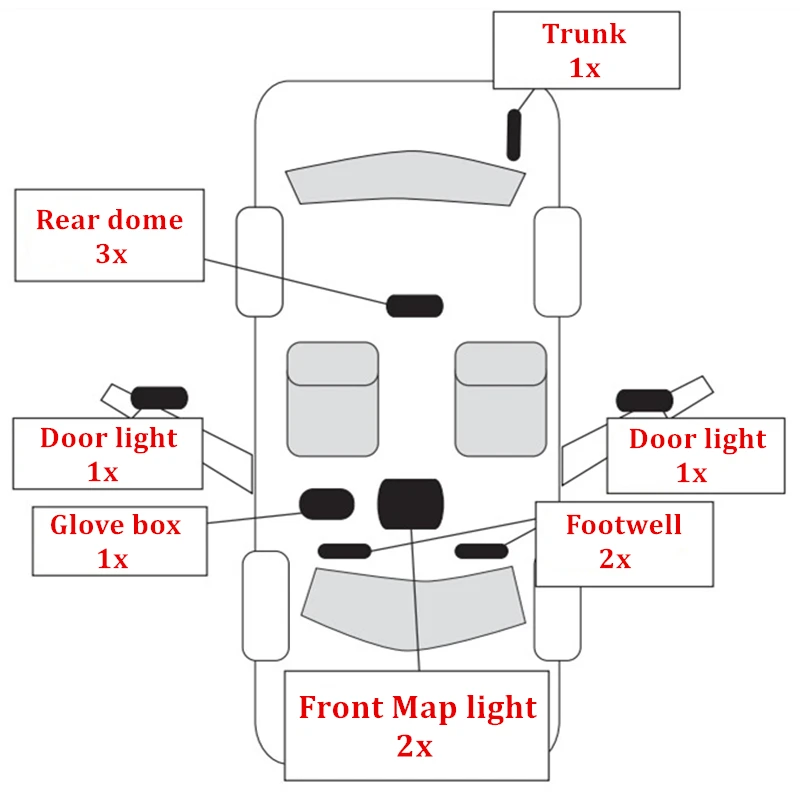 Trunk
1x

Rear dome
3x

Door light
1x

Door light
1x

Glove box
1x

Footwell
2x

Front Map light
2x