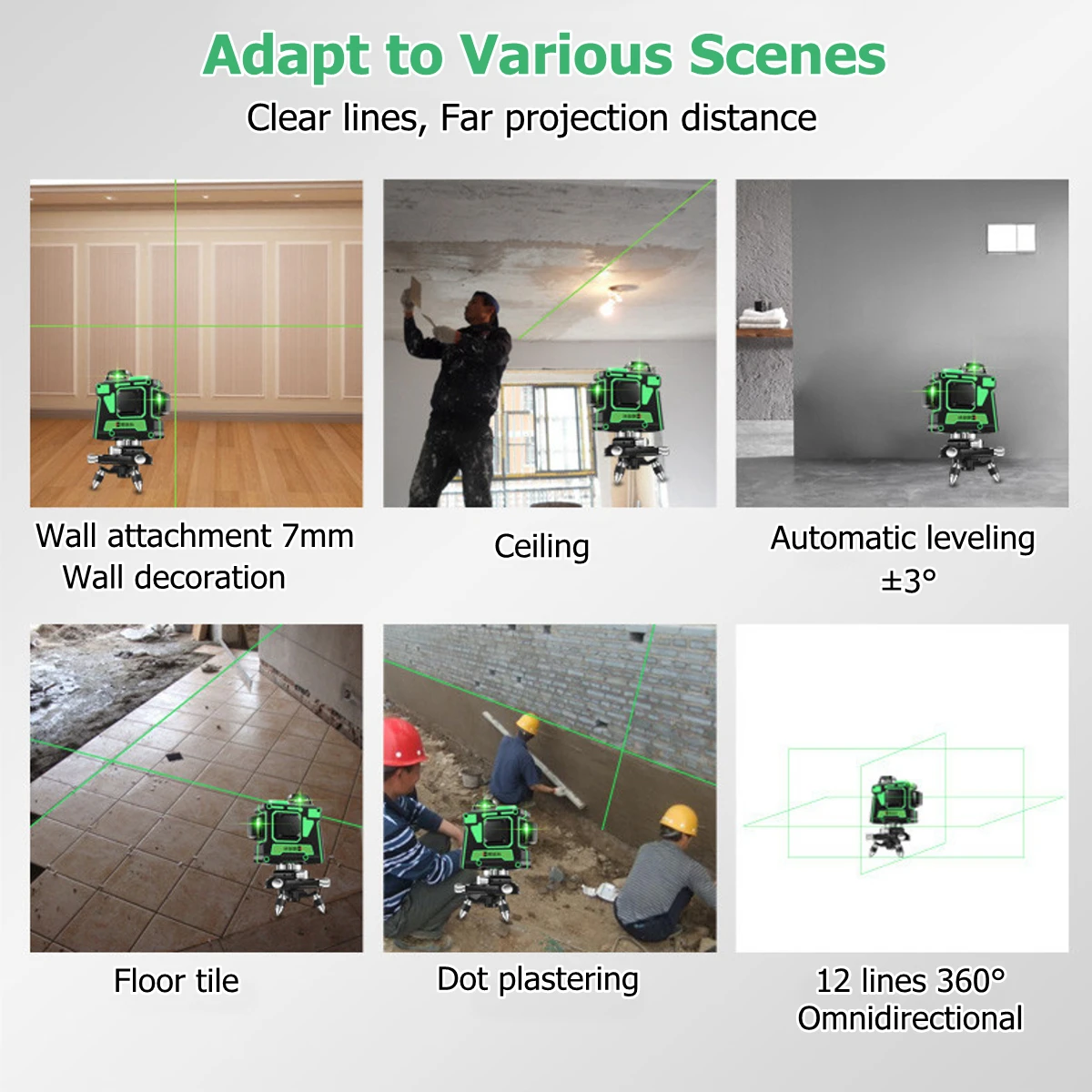 Adapt to Various Scenes

Clear lines, Far projection distance

Wall attachment 7mm
Wall decoration

Ceiling

Automatic leveling
±3°

Floor tile

Dot plastering

12 lines 360°
Omnidirectional