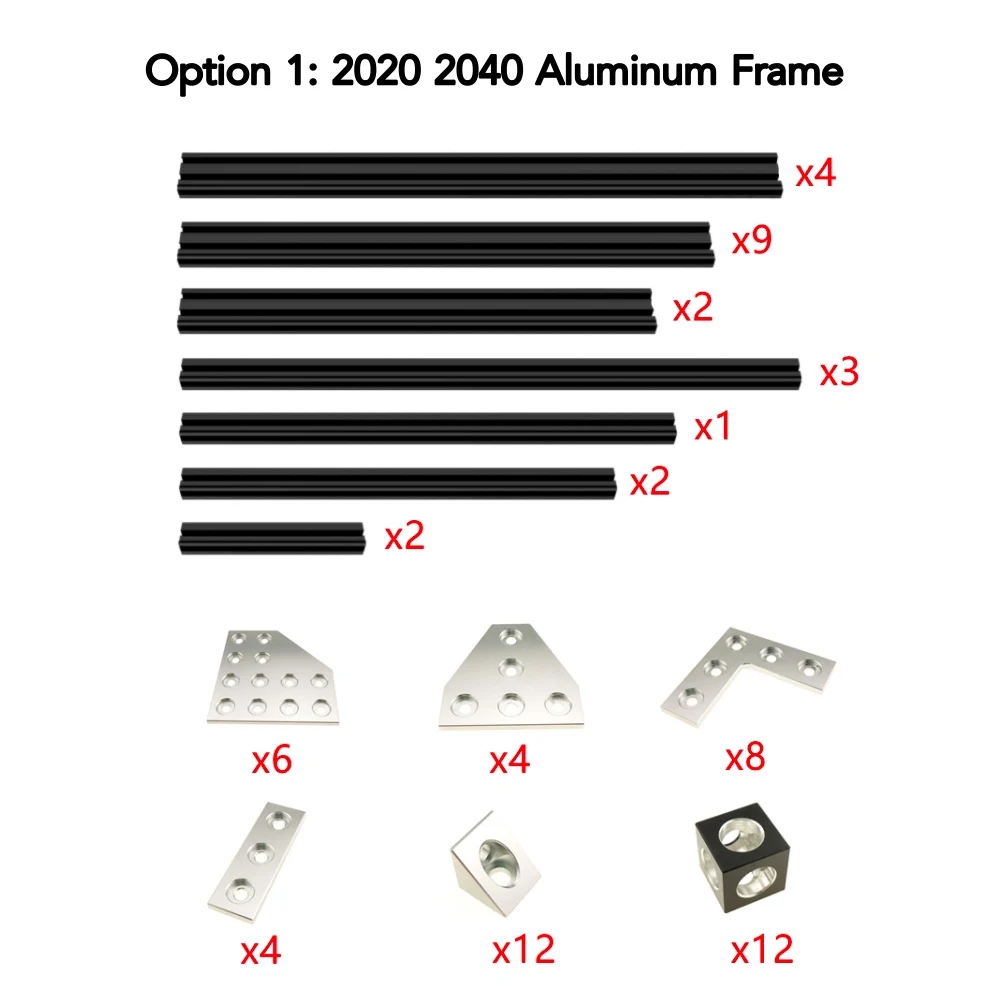 Option 1: 2020 2040 Aluminum Frame

x4

x9

x2

x3

x1

x2

x2

x6

x4

x8

x4

x12

x12