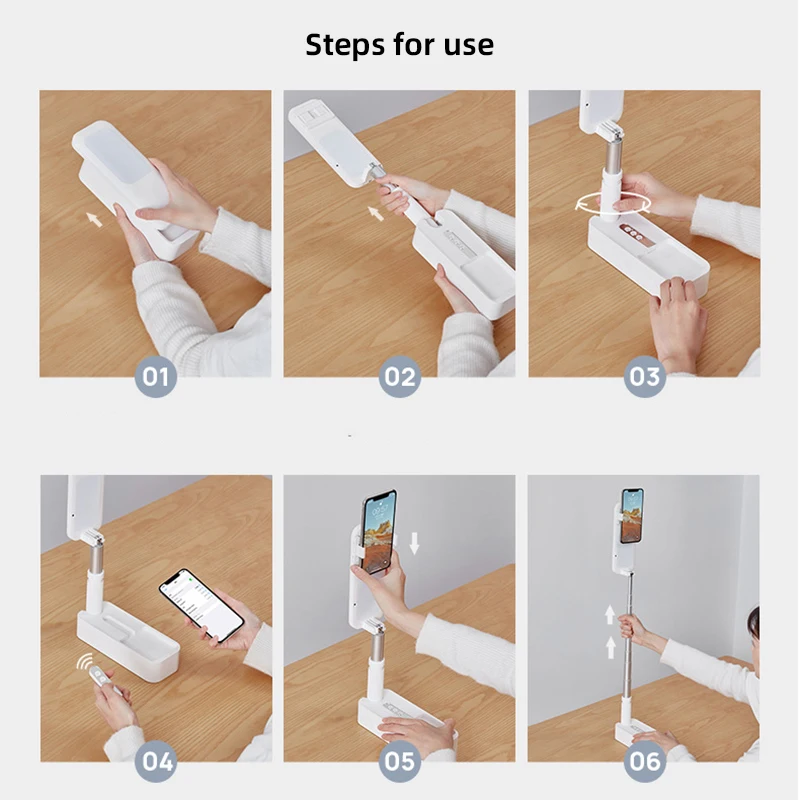 Steps for use

01

02

03

04

05

06