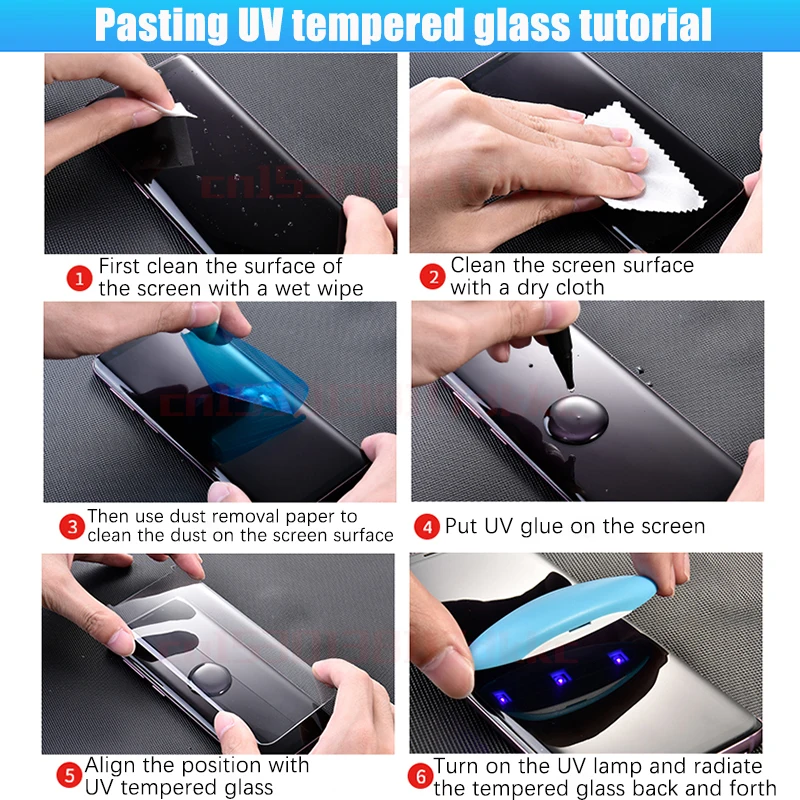 Pasting UV tempered glass tutorial

1 First clean the surface of the screen with a wet wipe

2 Clean the screen surface with a dry cloth

3 Then use dust removal paper to clean the dust on the screen surface

4 Put UV glue on the screen

5 Align the position with UV tempered glass

6 Turn on the UV lamp and radiate the tempered glass back and forth