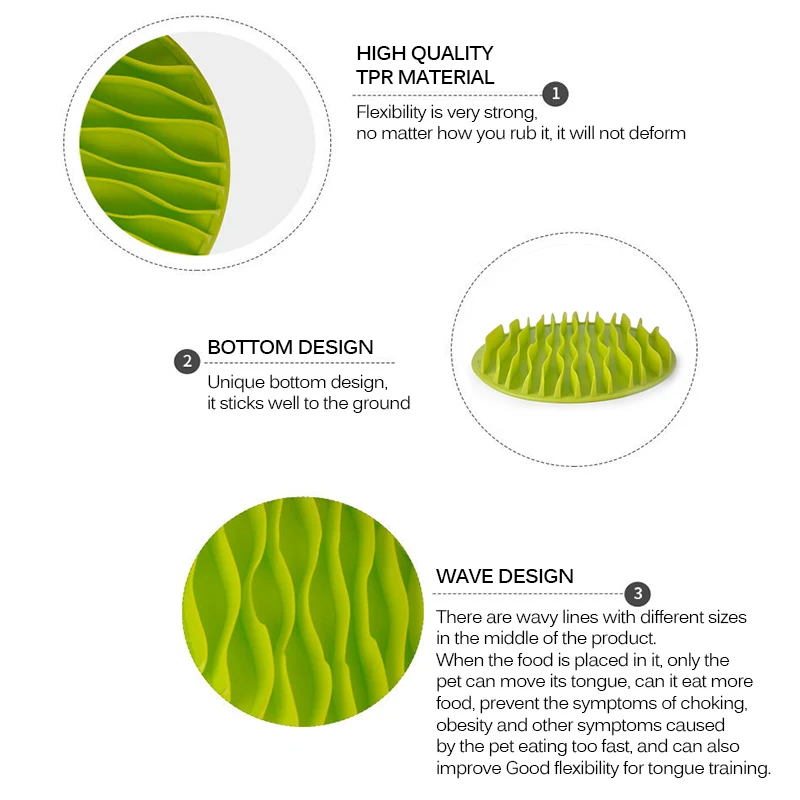 HIGH QUALITY
TPR MATERIAL

1

Flexibility is very strong,
no matter how you rub it, it will not deform

2

BOTTOM DESIGN

Unique bottom design,
it sticks well to the ground

WAVE DESIGN

3

There are wavy lines with different sizes in the middle of the product.
When the food is placed in it, only the pet can move its tongue, can it eat more food, prevent the symptoms of choking, obesity and other symptoms caused by the pet eating too fast, and can also improve Good flexibility for tongue training.