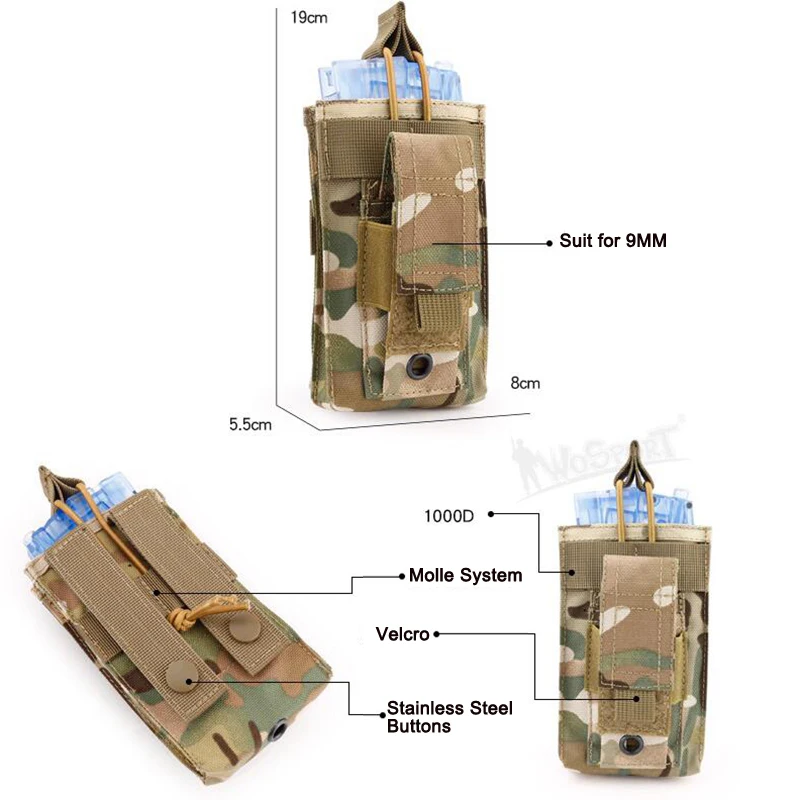 19cm

Suit for 9MM

8cm

5.5cm

WoSporT

1000D

Molle System

Velcro

Stainless Steel Buttons