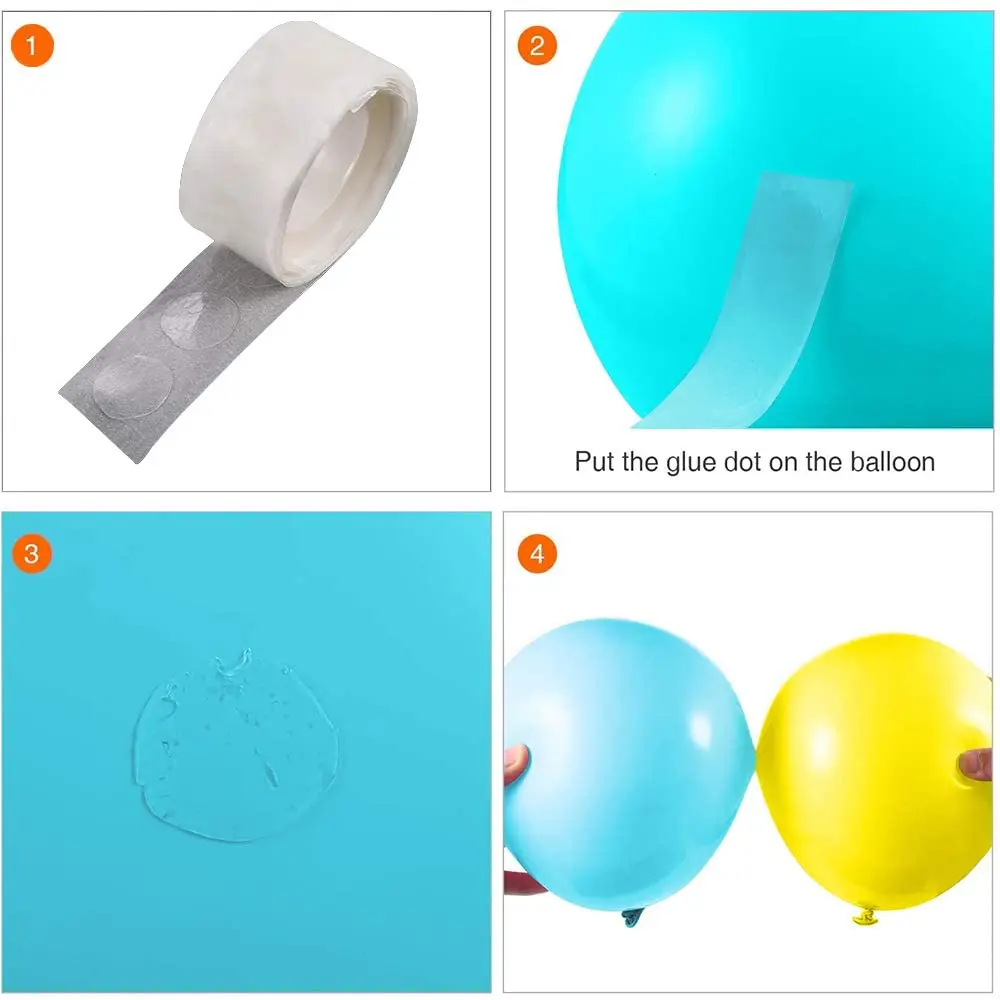 1

2

Put the glue dot on the balloon

3

4