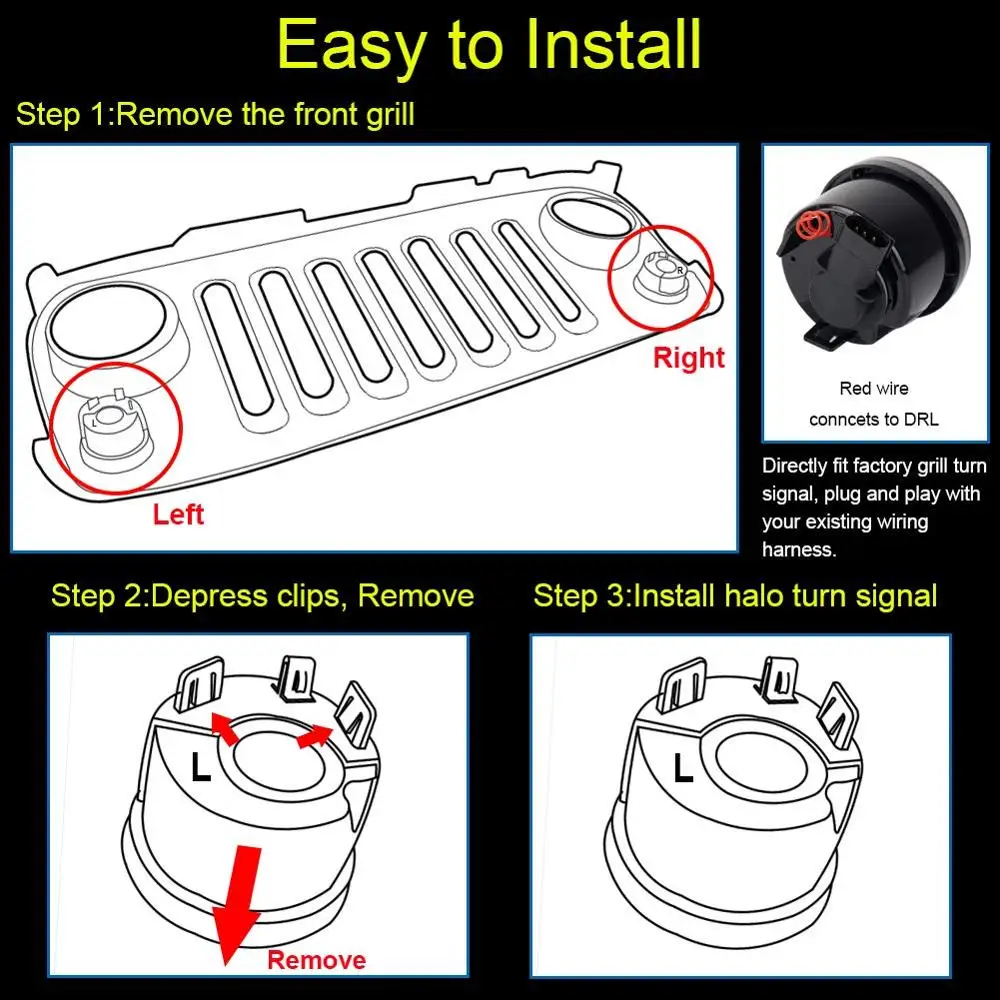 Easy to Install

Step 1:Remove the front grill

R

Right

Left

Red wire conncets to DRL

Directly fit factory grill turn signal, plug and play with your existing wiring harness.

Step 2:Depress clips, Remove

L

Remove

Step 3:Install halo turn signal

L