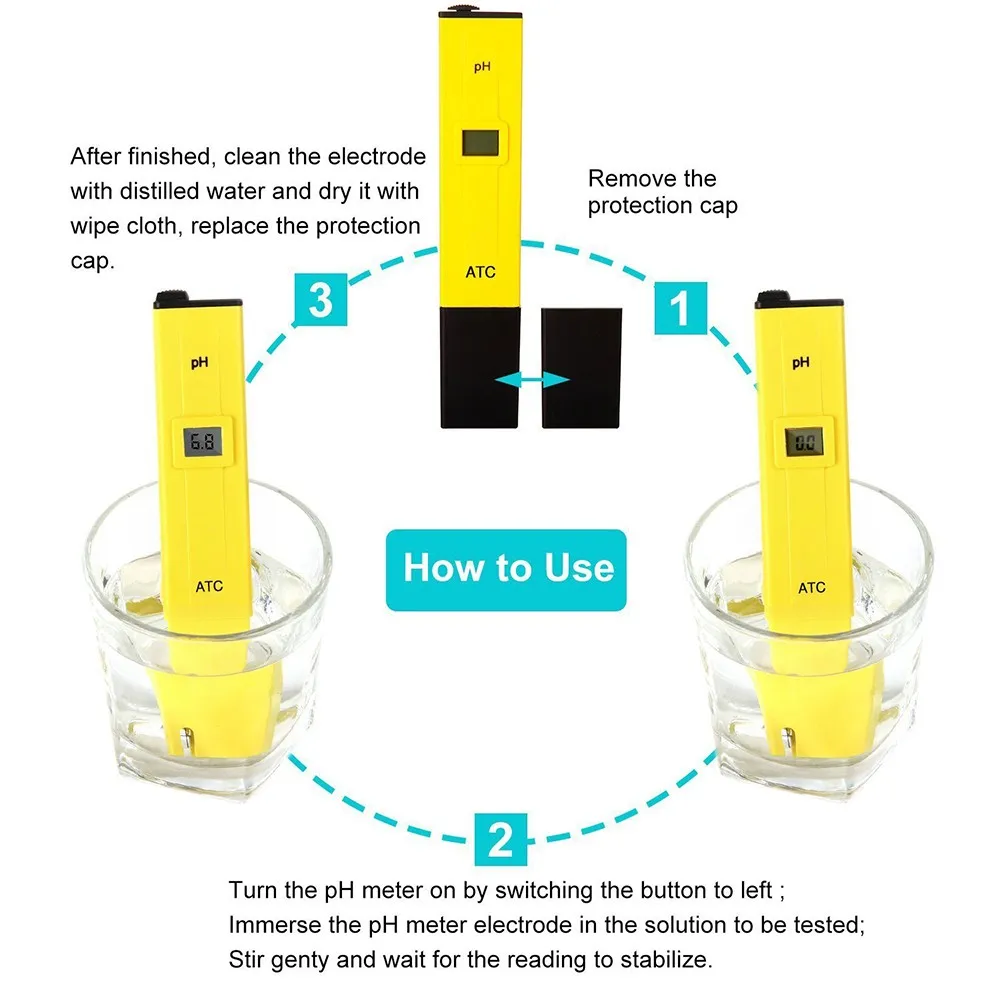 After finished, clean the electrode with distilled water and dry it with wipe cloth, replace the protection cap.

pH

ATC

Remove the protection cap

3

1

pH

6.8

ATC

pH

0.0

ATC

How to Use

2

Turn the pH meter on by switching the button to left ;
Immerse the pH meter electrode in the solution to be tested;
Stir genty and wait for the reading to stabilize.