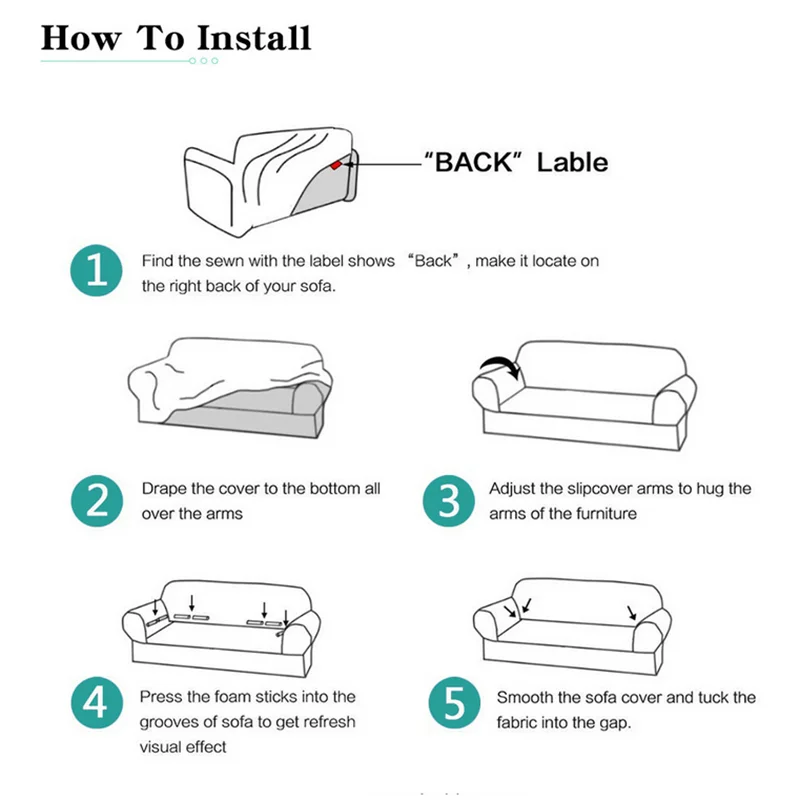 How To Install

"BACK" Lable

1 Find the sewn with the label shows "Back", make it locate on the right back of your sofa.

2 Drape the cover to the bottom all over the arms

3 Adjust the slipcover arms to hug the arms of the furniture

4 Press the foam sticks into the grooves of sofa to get refresh visual effect

5 Smooth the sofa cover and tuck the fabric into the gap.