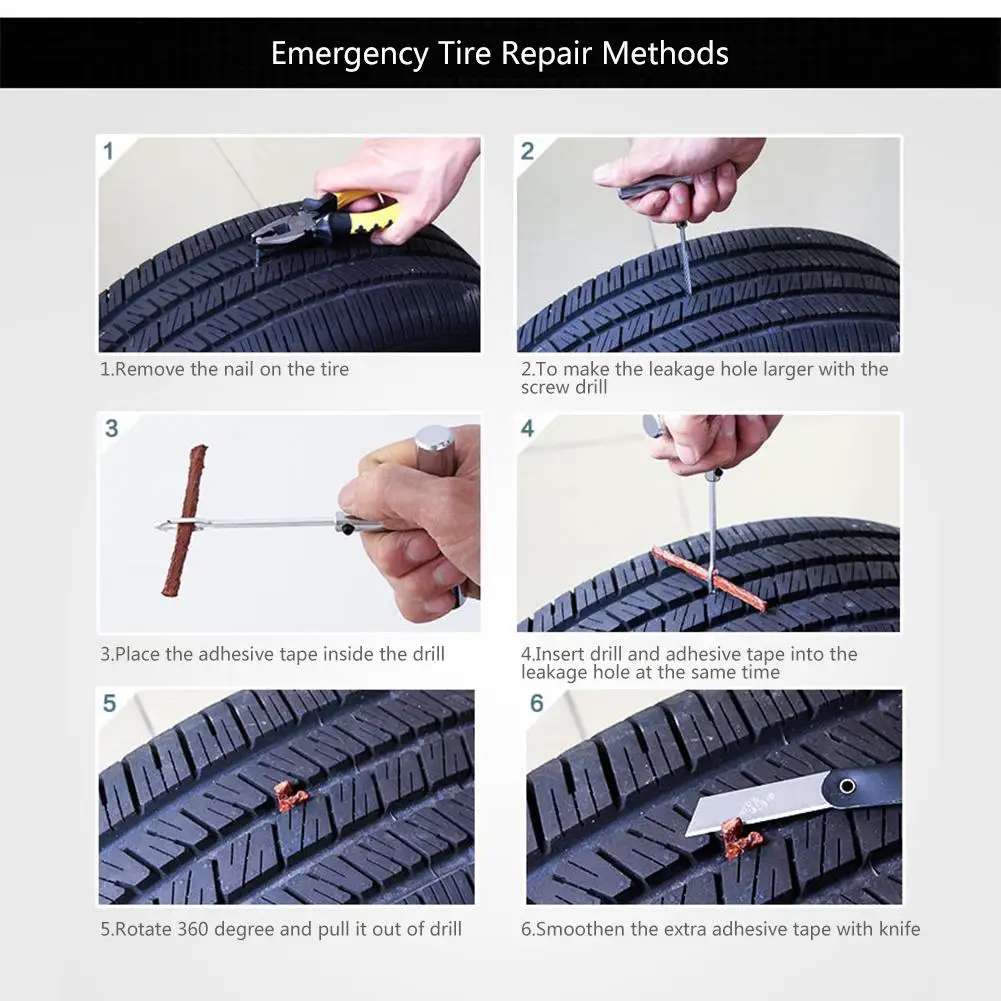 Emergency Tire Repair Methods

1

1.Remove the nail on the tire

2

2.To make the leakage hole larger with the screw drill

3

3.Place the adhesive tape inside the drill

4

4.Insert drill and adhesive tape into the leakage hole at the same time

5

5.Rotate 360 degree and pull it out of drill

6

6.Smoothen the extra adhesive tape with knife