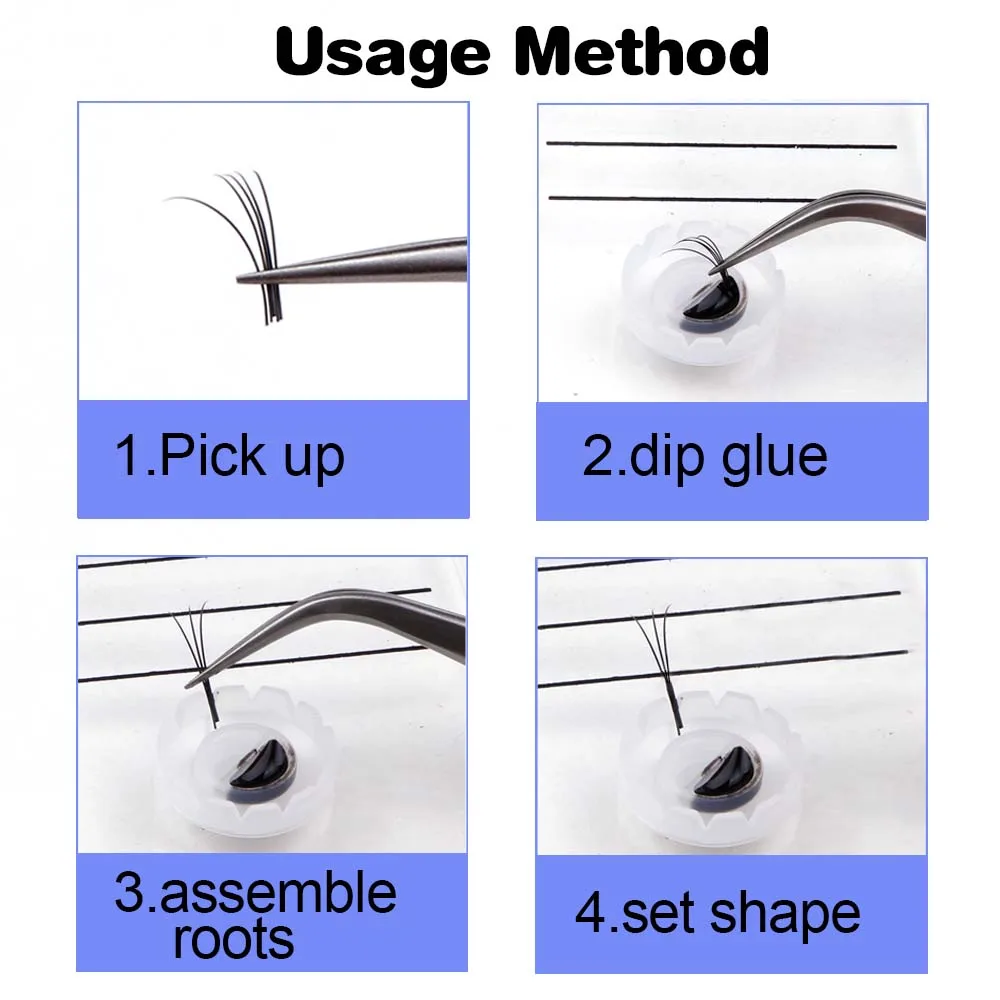 Usage Method

1.Pick up

2.dip glue

3.assemble roots

4.set shape