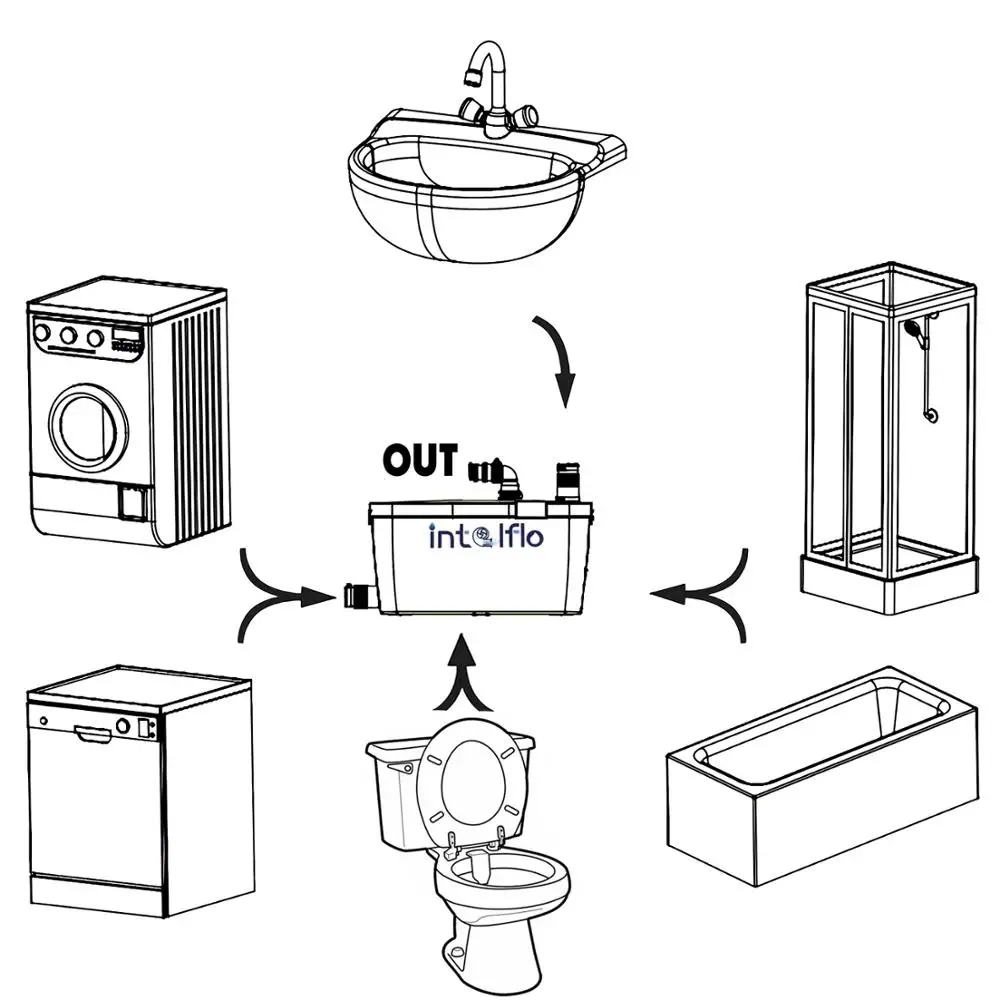 OUT

intelflo