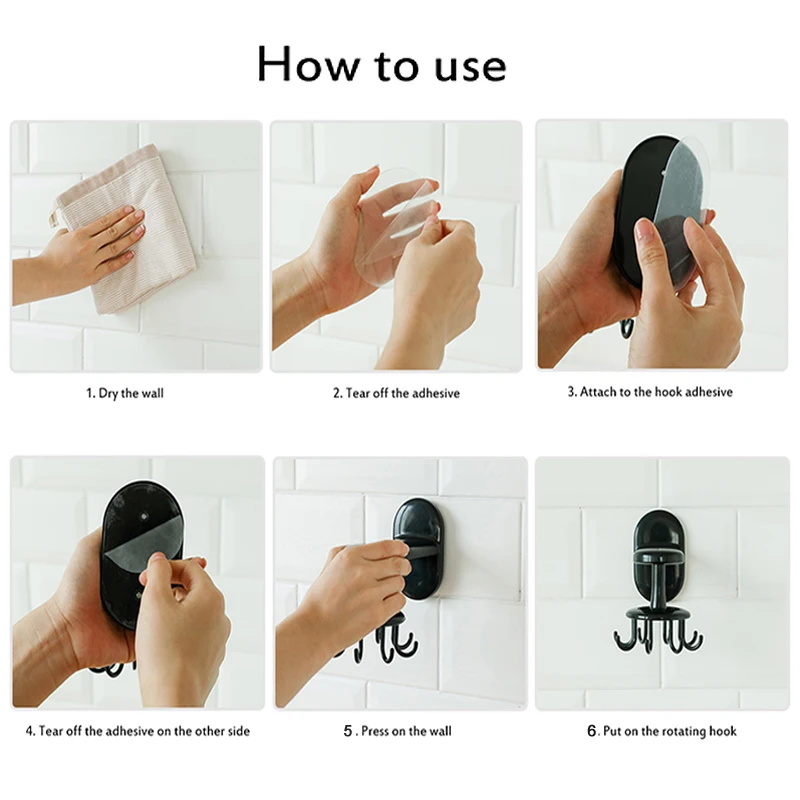 How to use

1. Dry the wall

2. Tear off the adhesive

3. Attach to the hook adhesive

4. Tear off the adhesive on the other side

5 . Press on the wall

6. Put on the rotating hook