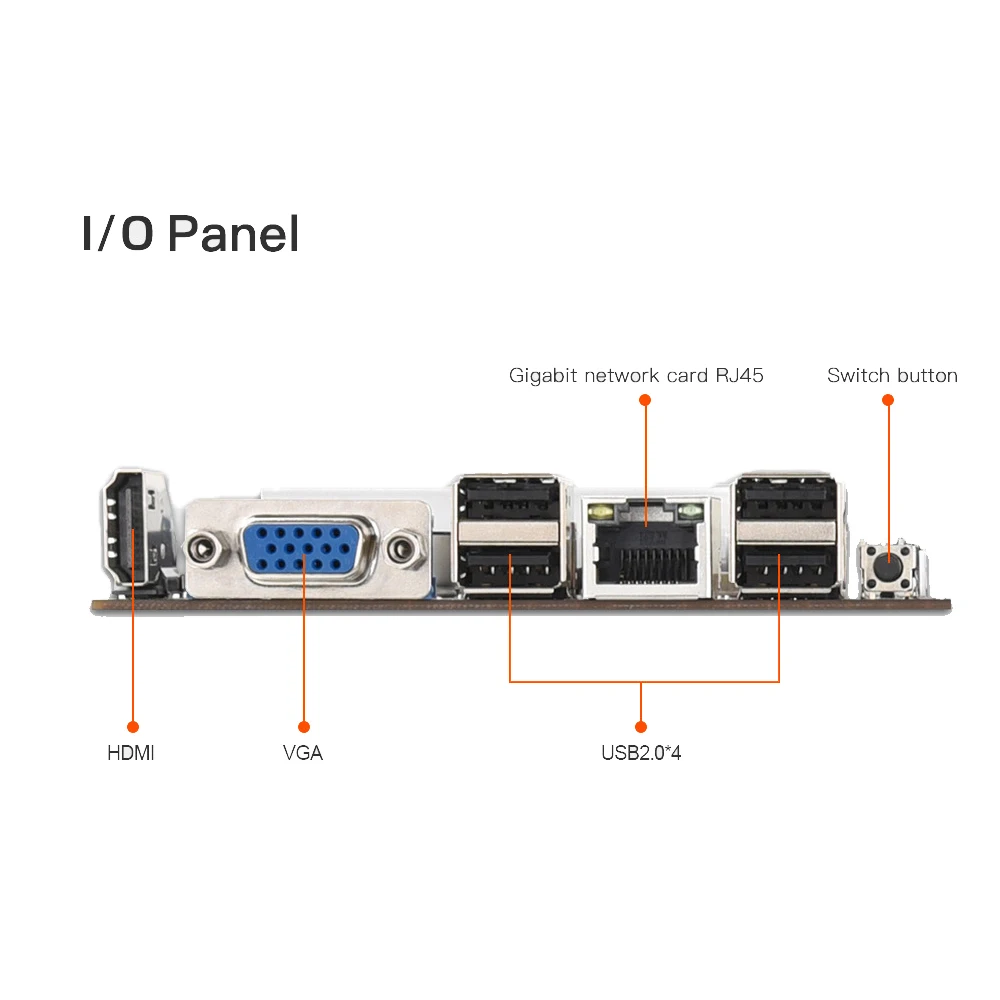 I/O Panel

Gigabit network card RJ45

Switch button

HDMI

VGA

USB2.0*4