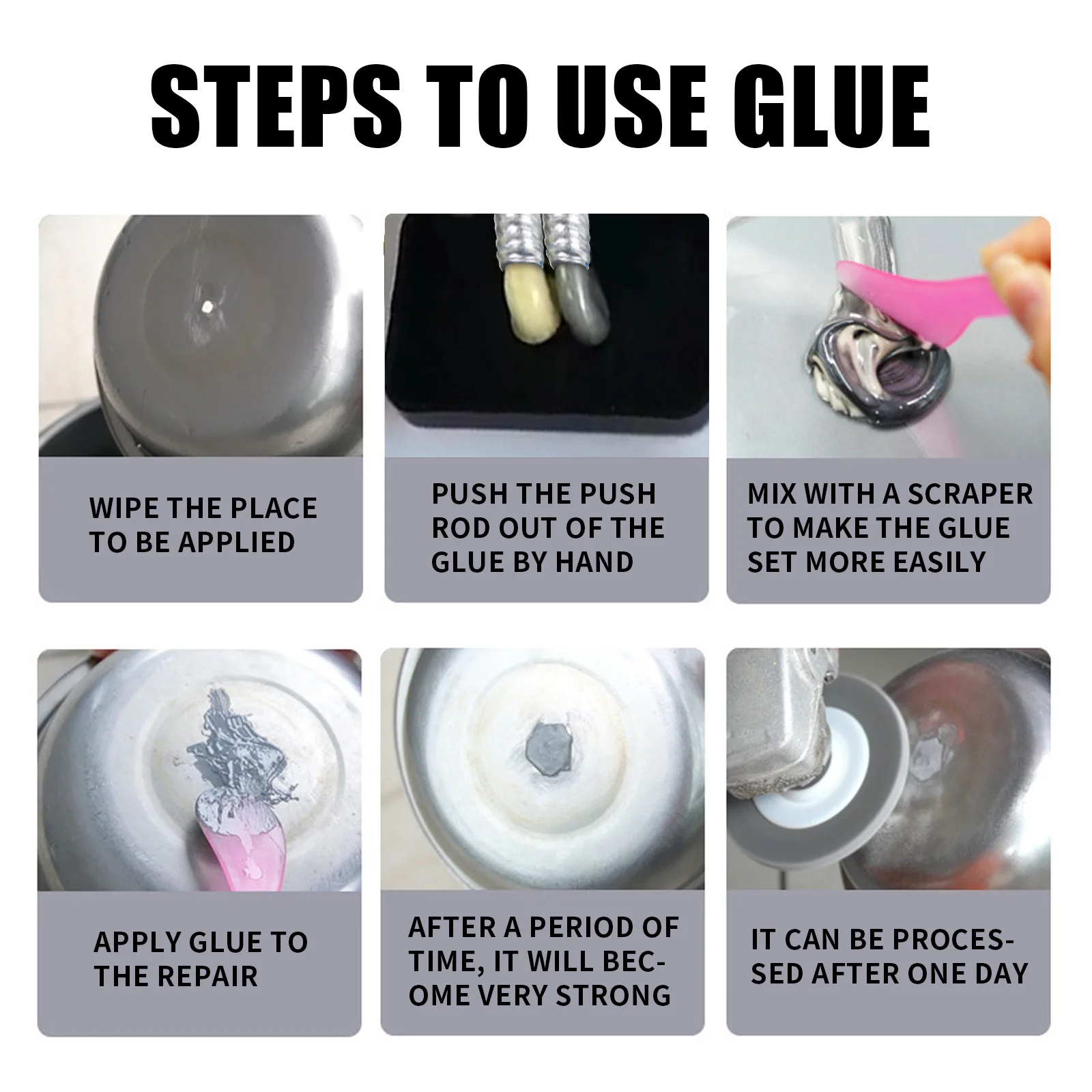 STEPS TO USE GLUE

WIPE THE PLACE TO BE APPLIED

PUSH THE PUSH ROD OUT OF THE GLUE BY HAND

MIX WITH A SCRAPER TO MAKE THE GLUE SET MORE EASILY

APPLY GLUE TO THE REPAIR

AFTER A PERIOD OF TIME, IT WILL BECOME VERY STRONG

IT CAN BE PROCESSED AFTER ONE DAY