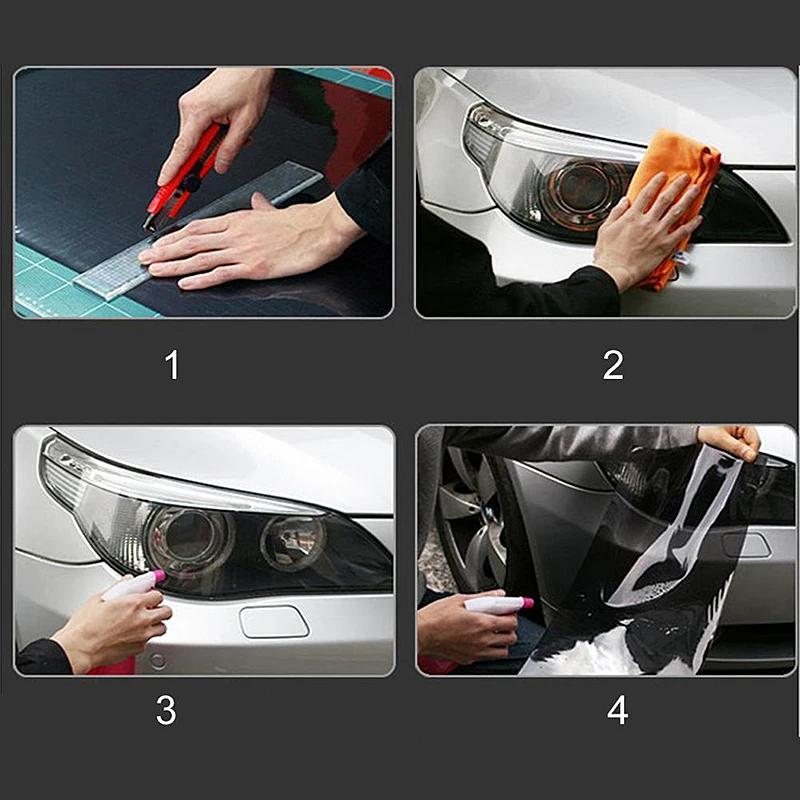 1

2

3

4