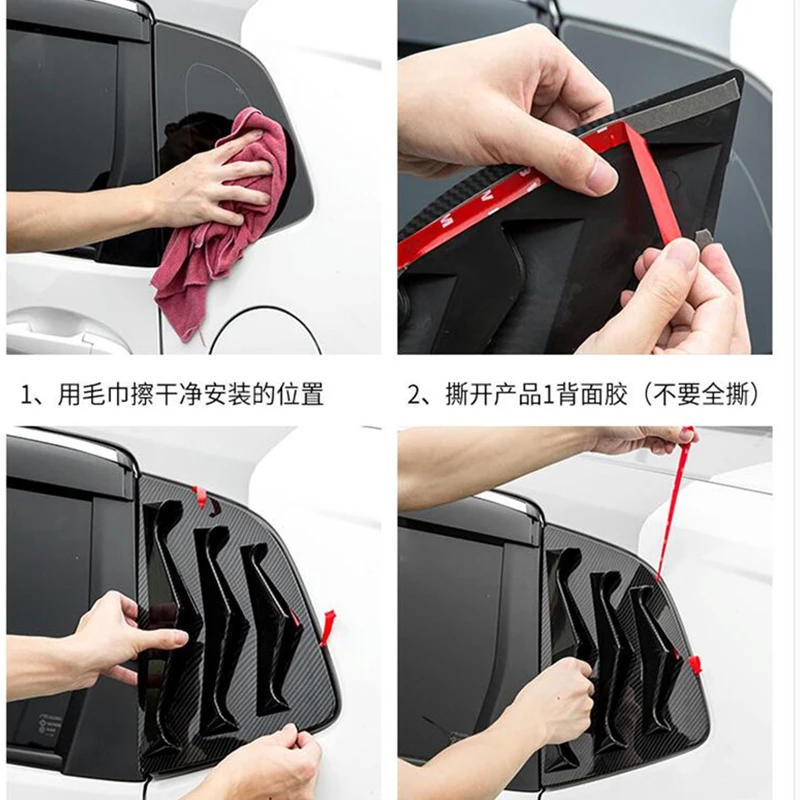 1、用毛巾擦干净安装的位置

2、撕开产品1背面胶（不要全撕）