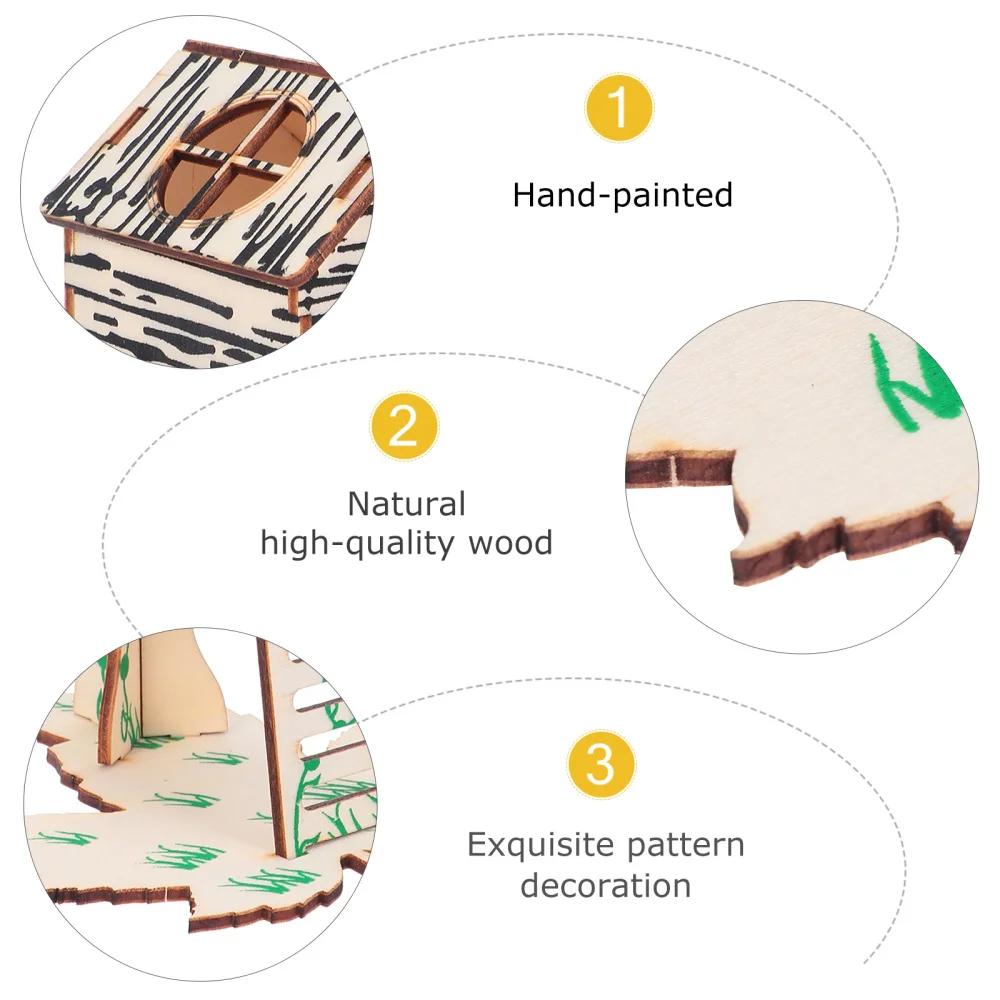 1

Hand-painted

2

Natural high-quality wood

3

Exquisite pattern decoration