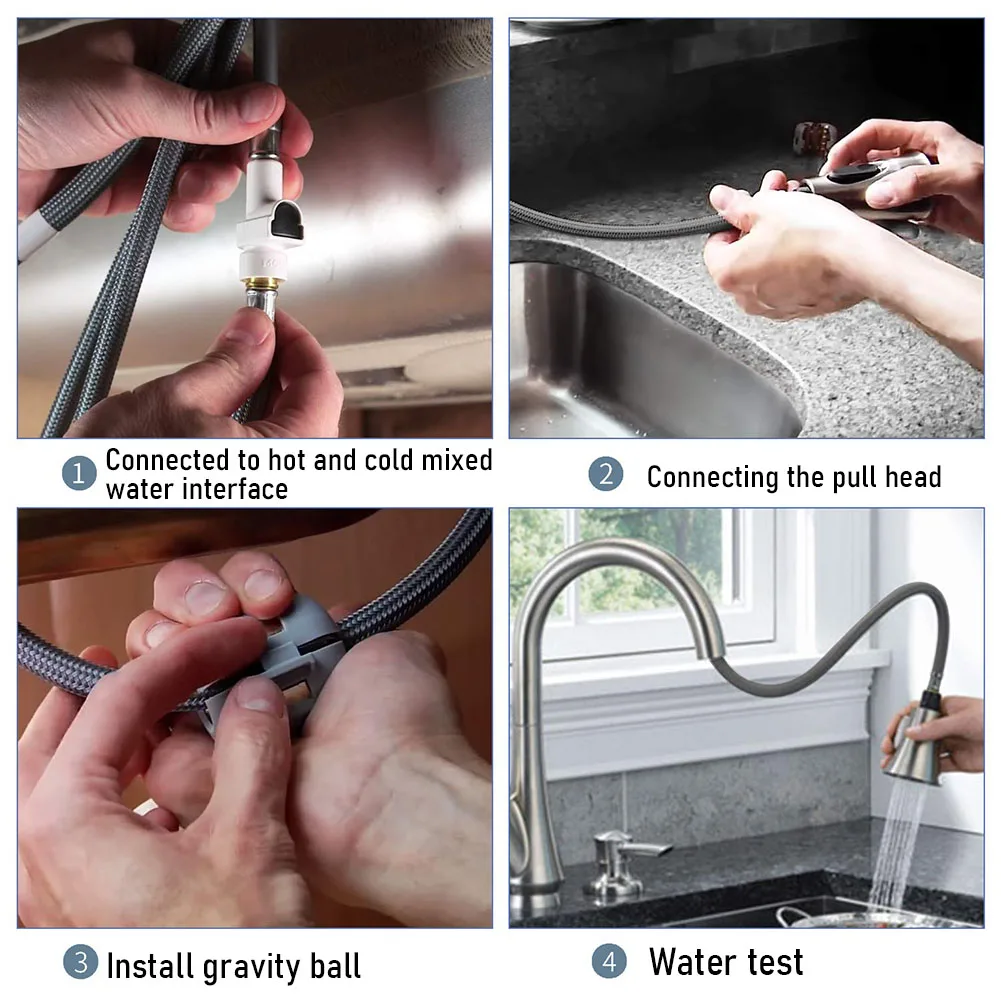 1 Connected to hot and cold mixed water interface

2 Connecting the pull head

3 Install gravity ball

4 Water test