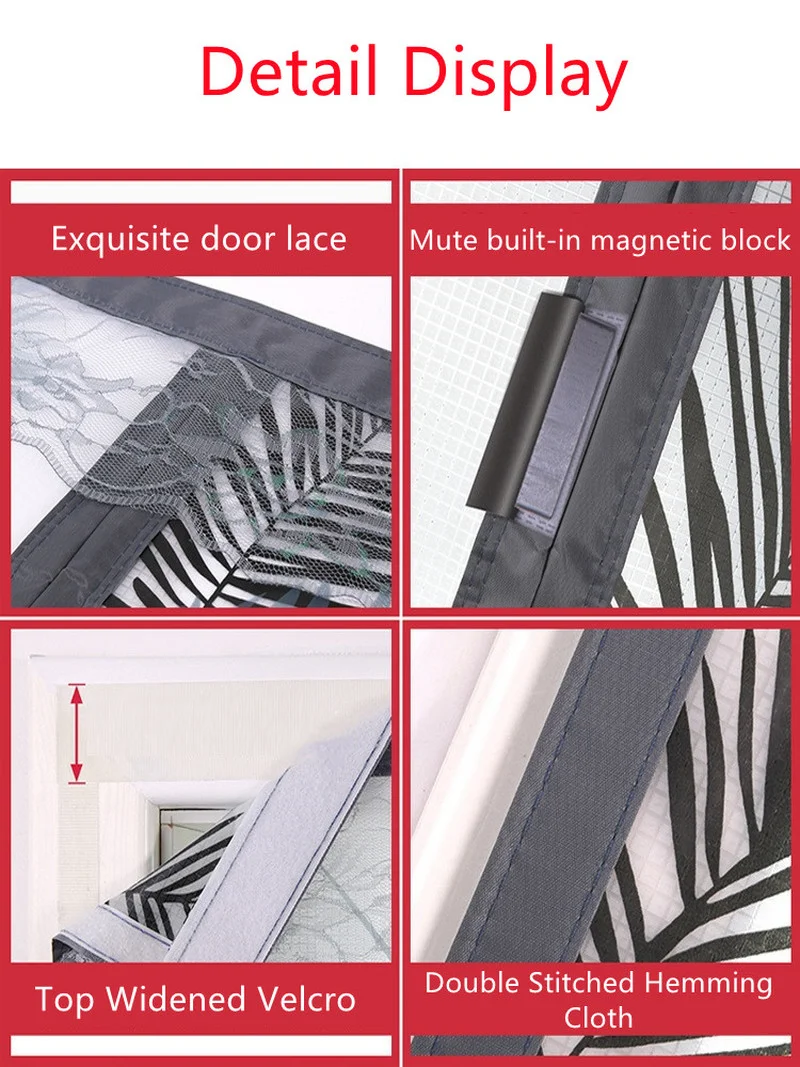 Detail Display

Exquisite door lace

Mute built-in magnetic block

Top Widened Velcro

Double Stitched Hemming Cloth