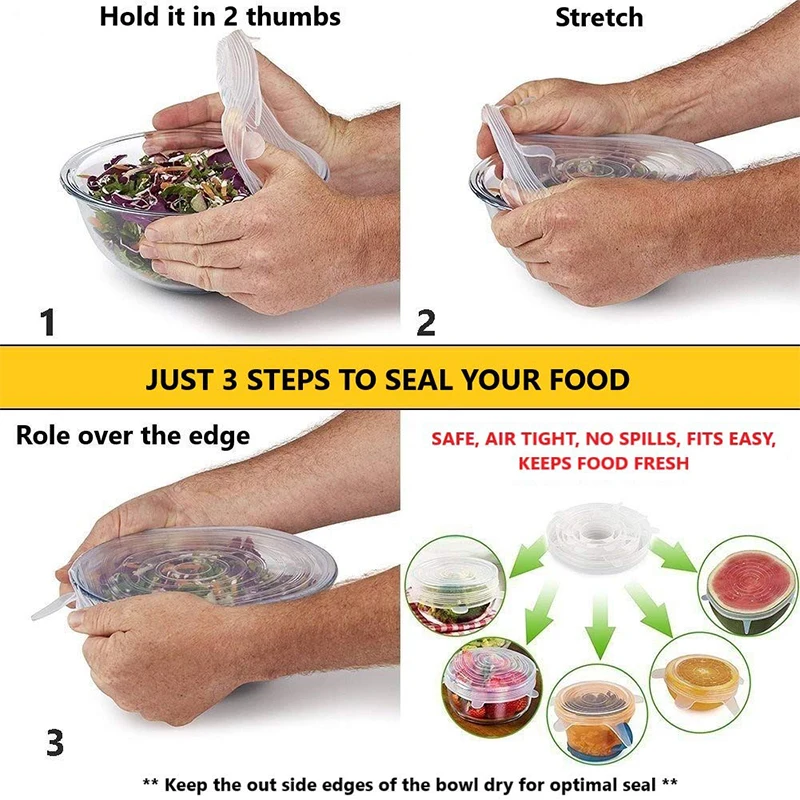 Hold it in 2 thumbs

1

Stretch

2

JUST 3 STEPS TO SEAL YOUR FOOD

Role over the edge

3

SAFE, AIR TIGHT, NO SPILLS, FITS EASY, KEEPS FOOD FRESH

** Keep the out side edges of the bowl dry for optimal seal **