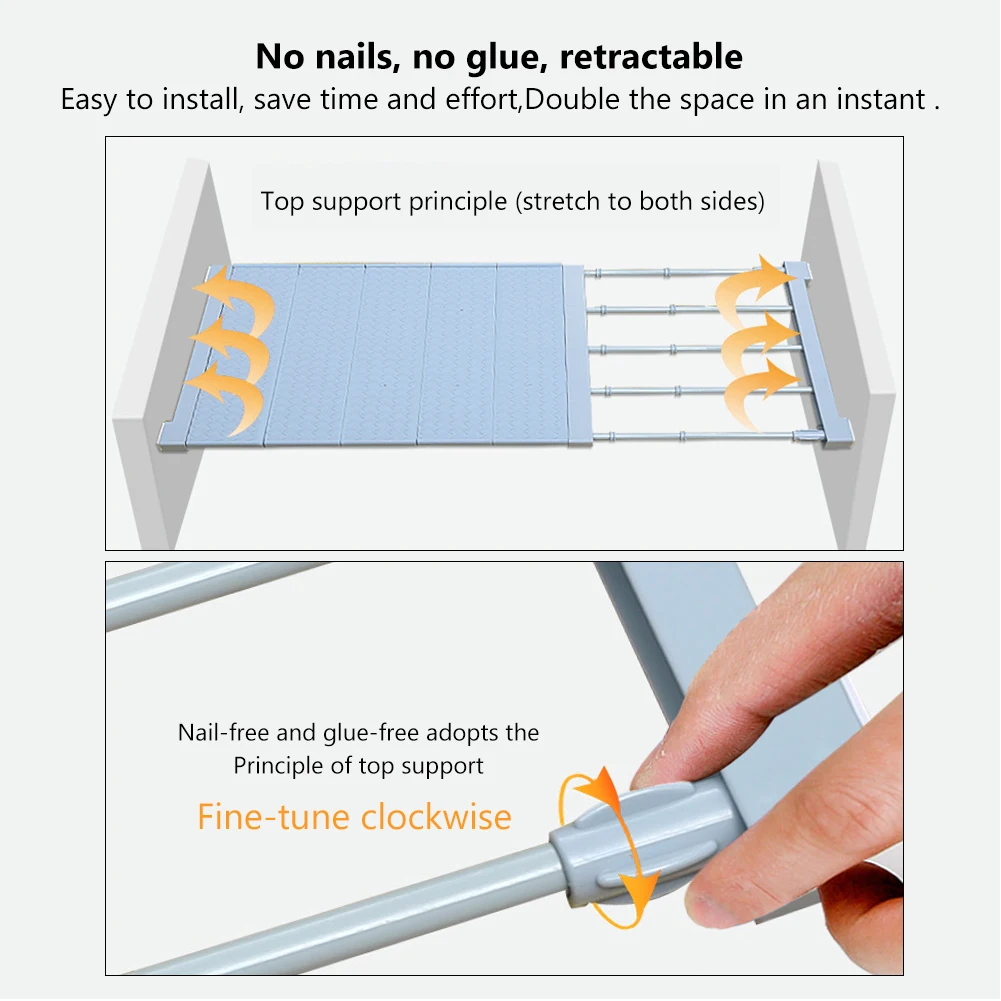 No nails, no glue, retractable

Easy to install, save time and effort,Double the space in an instant .

Top support principle (stretch to both sides)

Nail-free and glue-free adopts the Principle of top support

Fine-tune clockwise