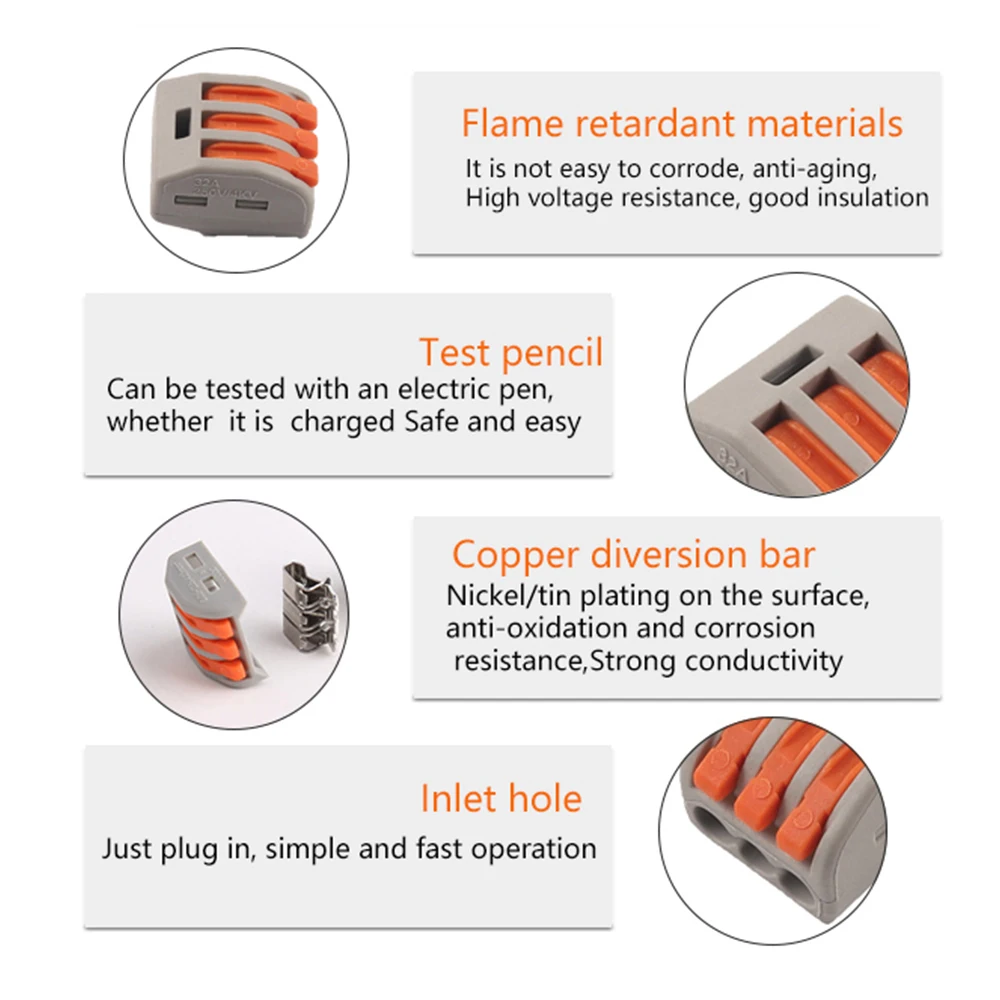 32A

Flame retardant materials
It is not easy to corrode, anti-aging, High voltage resistance, good insulation

Test pencil
Can be tested with an electric pen, whether it is charged Safe and easy

32A

Copper diversion bar
Nickel/tin plating on the surface, anti-oxidation and corrosion resistance,Strong conductivity

Inlet hole
Just plug in, simple and fast operation