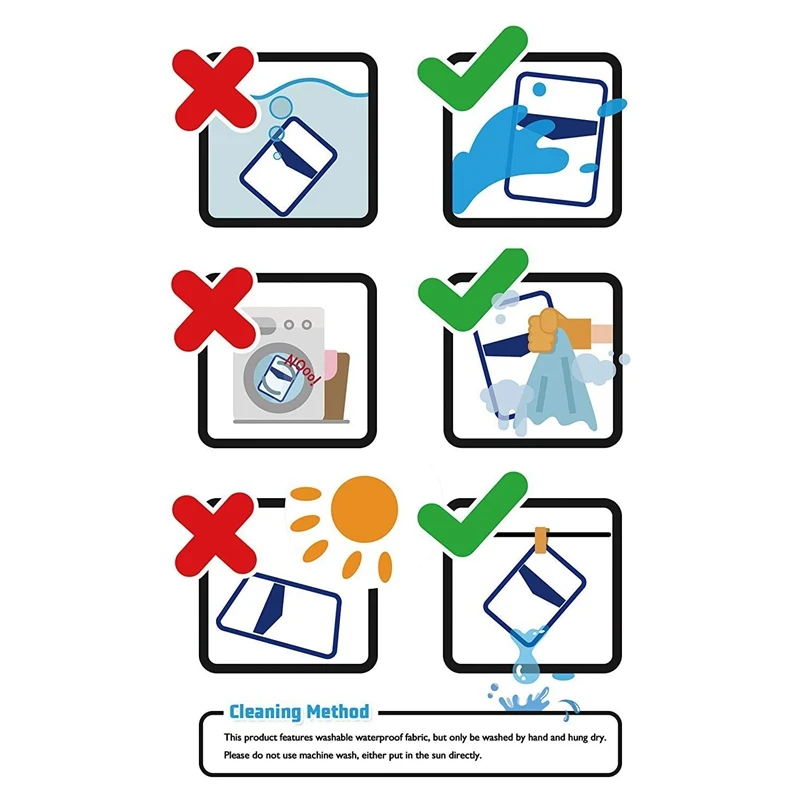 NOoo!

Cleaning Method

This product features washable waterproof fabric, but only be washed by hand and hung dry. Please do not use machine wash, either put in the sun directly.