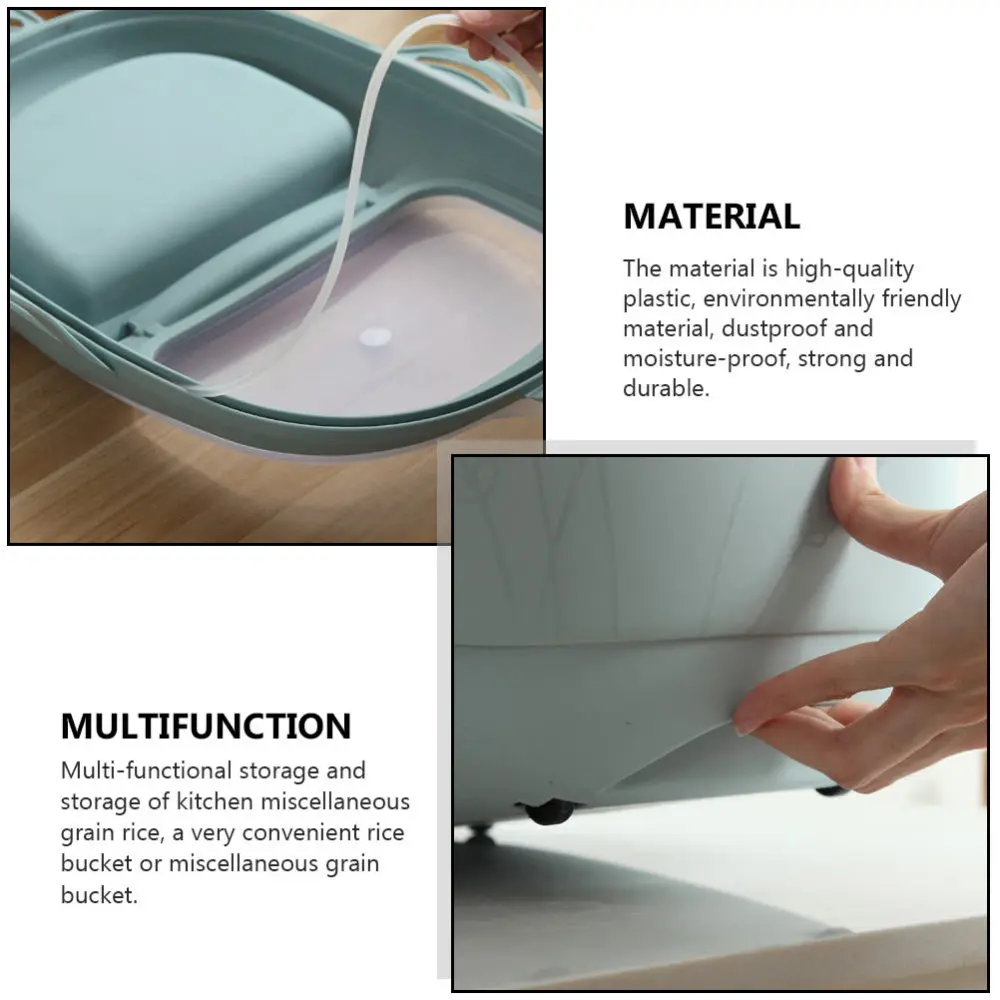 MATERIAL

The material is high-quality plastic, environmentally friendly material, dustproof and moisture-proof, strong and durable.

MULTIFUNCTION

Multi-functional storage and storage of kitchen miscellaneous grain rice, a very convenient rice bucket or miscellaneous grain bucket.