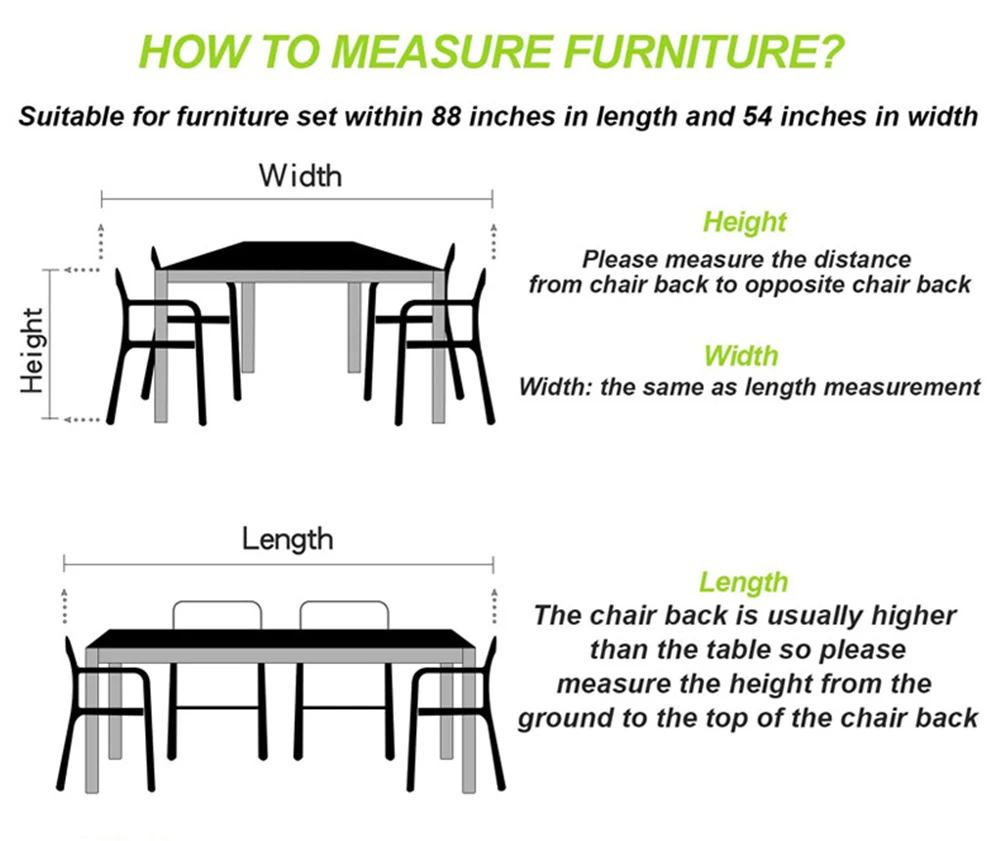 HOW TO MEASURE FURNITURE?

Suitable for furniture set within 88 inches in length and 54 inches in width

Width

Height

Height
Please measure the distance from chair back to opposite chair back

Width
Width: the same as length measurement

Length

Length
The chair back is usually higher than the table so please measure the height from the ground to the top of the chair back