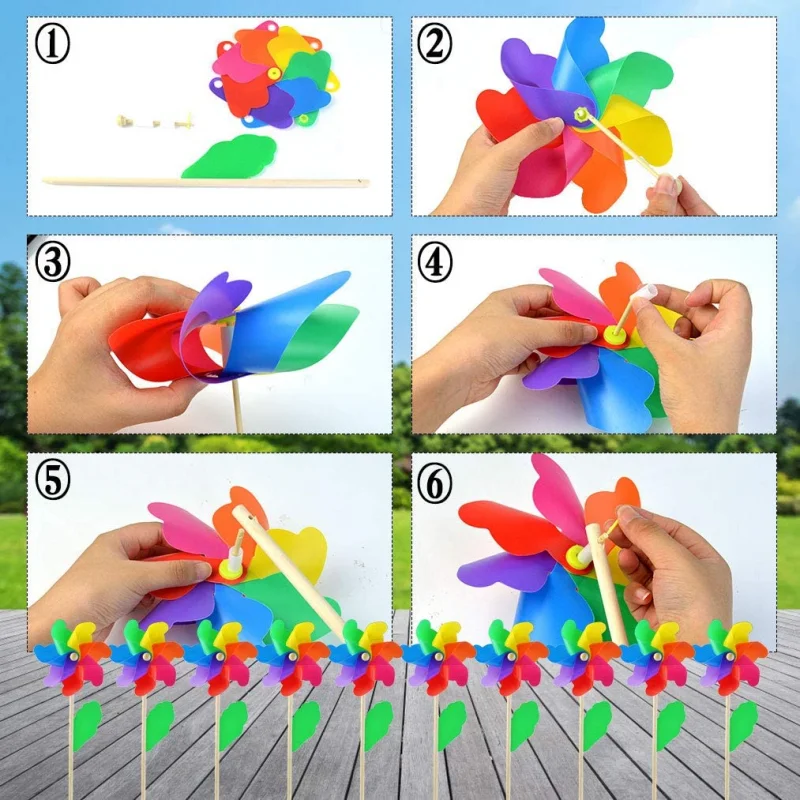 ①
②
③
④
⑤
⑥