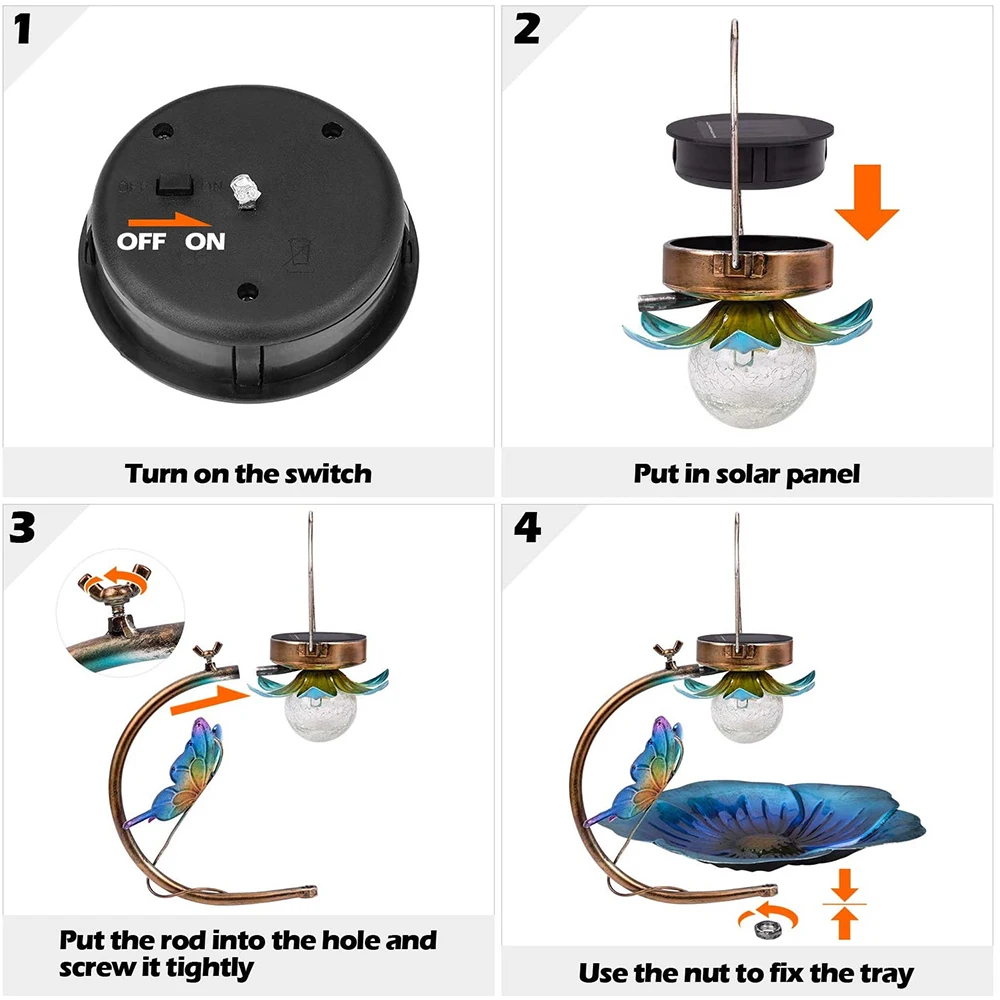 1

OFF ON

Turn on the switch

2

Put in solar panel

3

Put the rod into the hole and screw it tightly

4

Use the nut to fix the tray