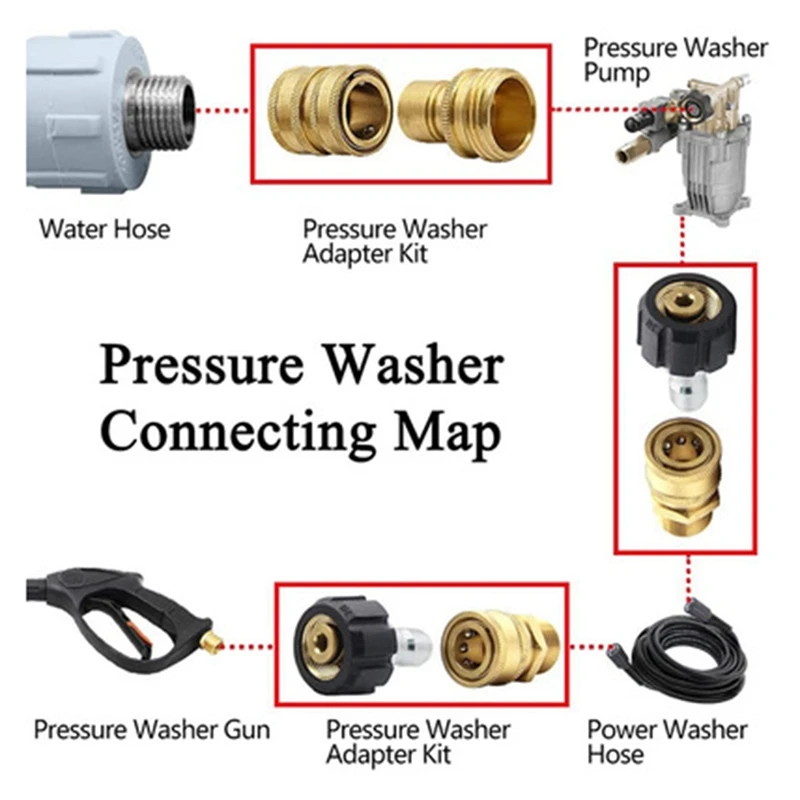 Pressure Washer Pump

Water Hose

Pressure Washer Adapter Kit

Pressure Washer Connecting Map

Pressure Washer Gun

Pressure Washer Adapter Kit

Power Washer Hose