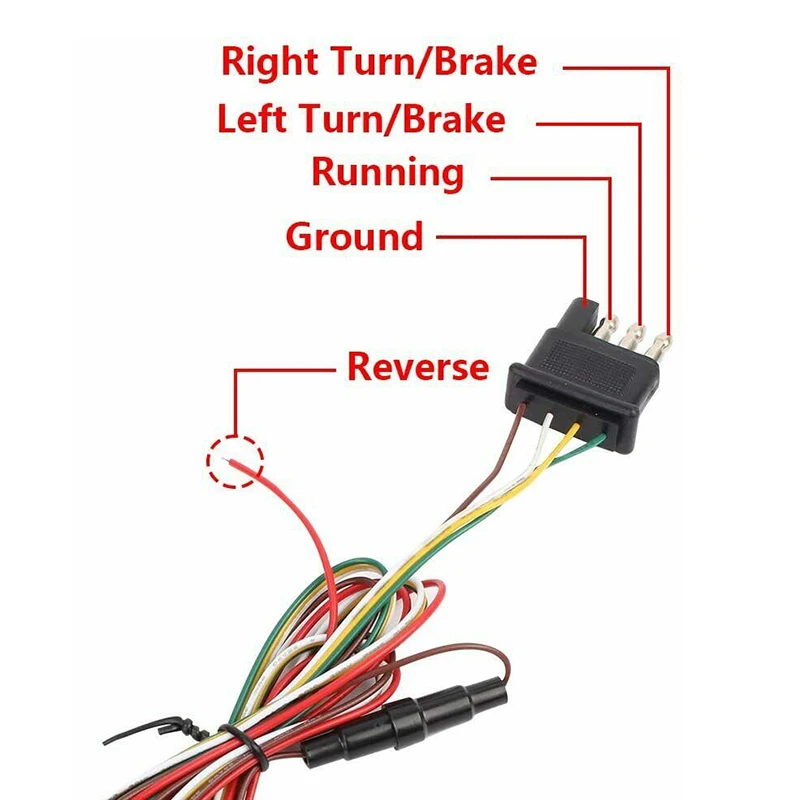 Right Turn/Brake
Left Turn/Brake
Running
Ground
Reverse