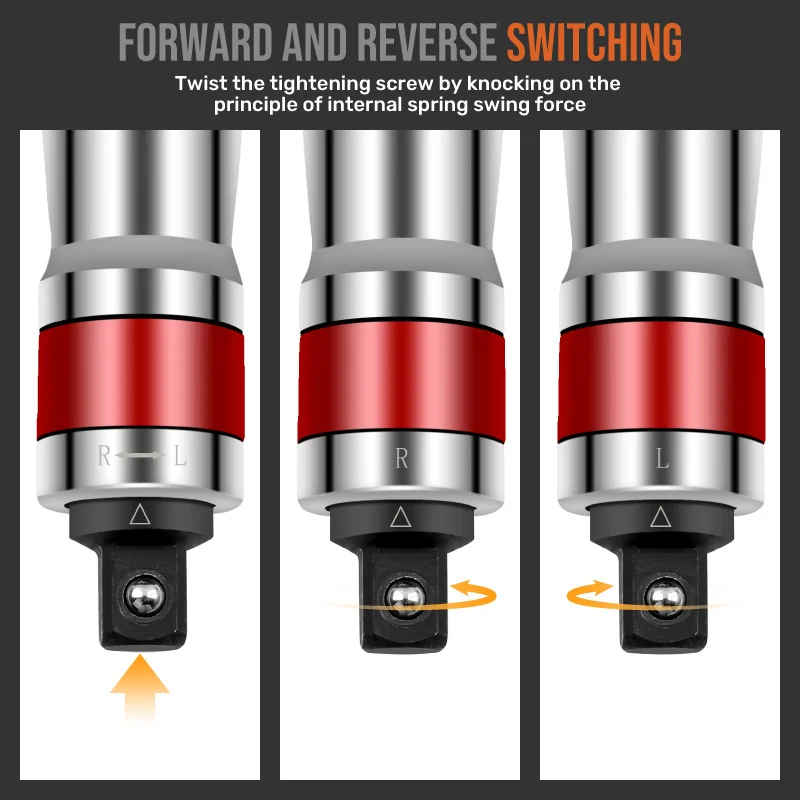 FORWARD AND REVERSE SWITCHING

Twist the tightening screw by knocking on the principle of internal spring swing force

R L

R

L