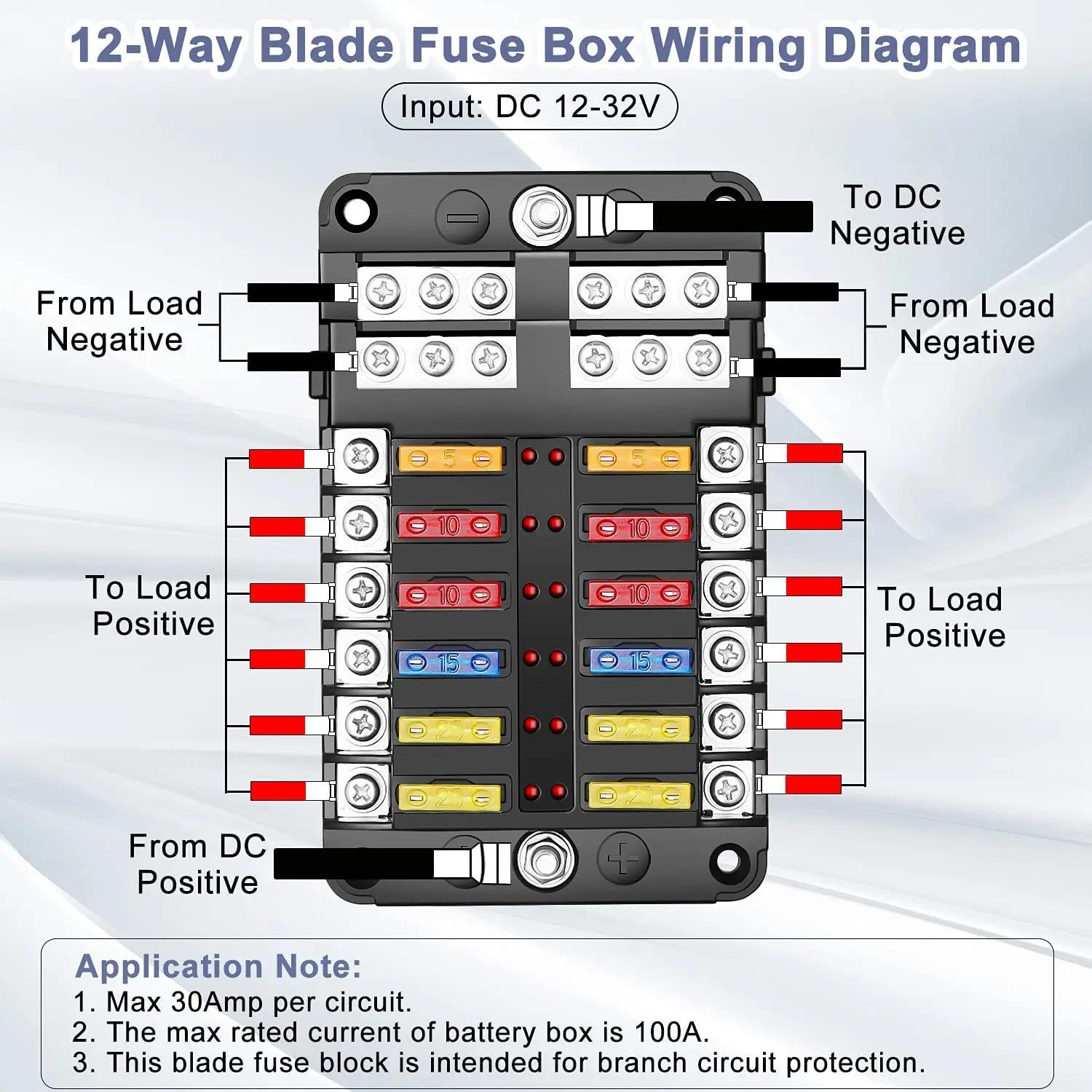 12-Way Blade Fuse Box Wiring Diagram

Input: DC 12-32V

To DC Negative

From Load Negative

From Load Negative

5 5
10 10
10 10
15 15
20 20
20 20

To Load Positive

To Load Positive

From DC Positive

Application Note:
1. Max 30Amp per circuit.
2. The max rated current of battery box is 100A.
3. This blade fuse block is intended for branch circuit protection.