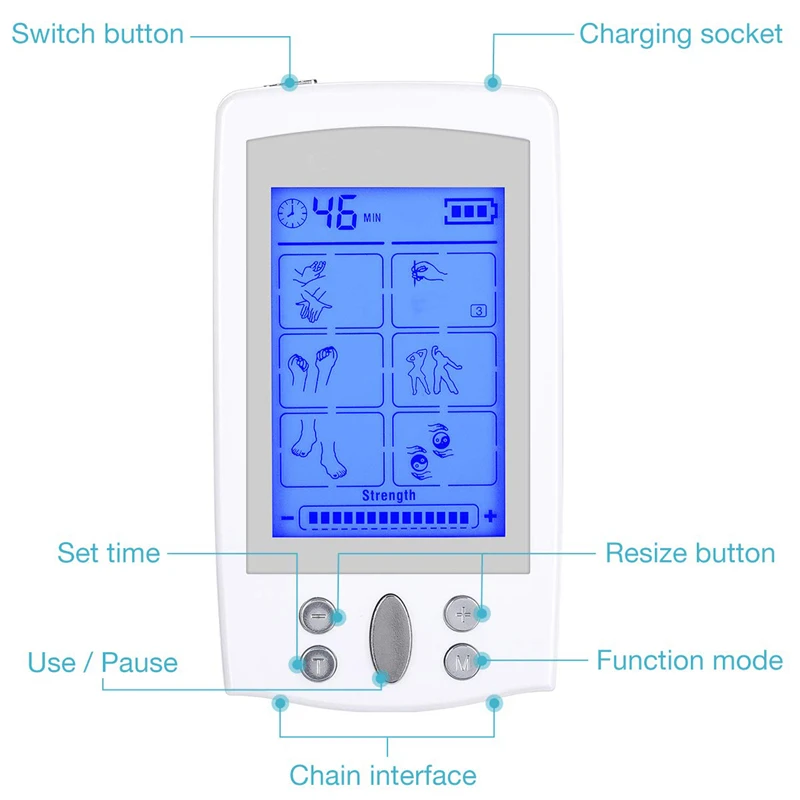 Switch button

Charging socket

46 MIN

3

Strength

−

+

Set time

Resize button

−

+

T

M

Use / Pause

Function mode

Chain interface