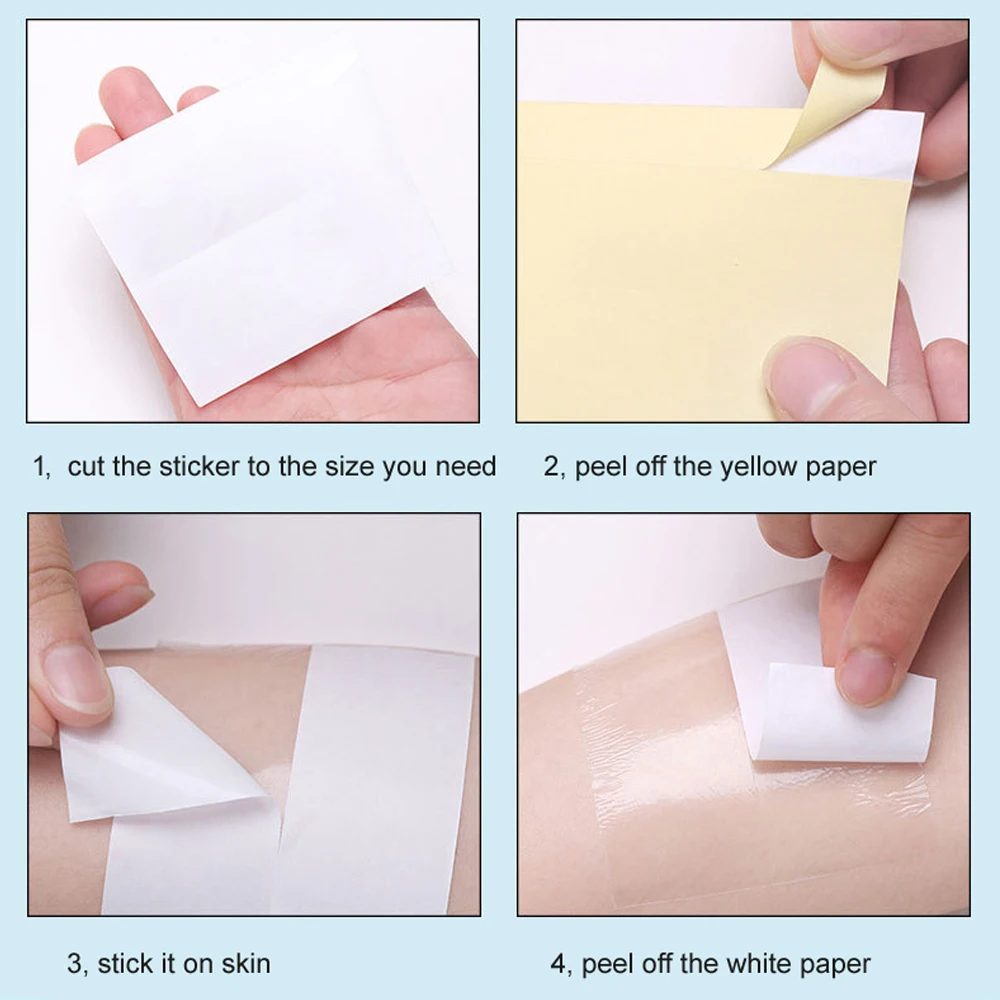 1, cut the sticker to the size you need

2, peel off the yellow paper

3, stick it on skin

4, peel off the white paper