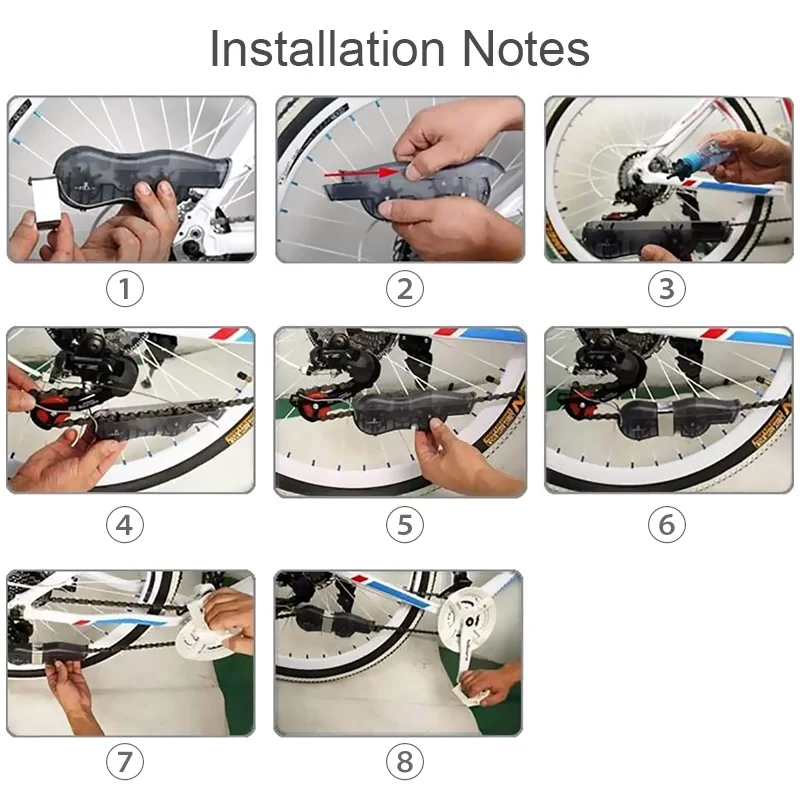 Installation Notes

①

②

③

④

⑤

⑥

⑦

⑧