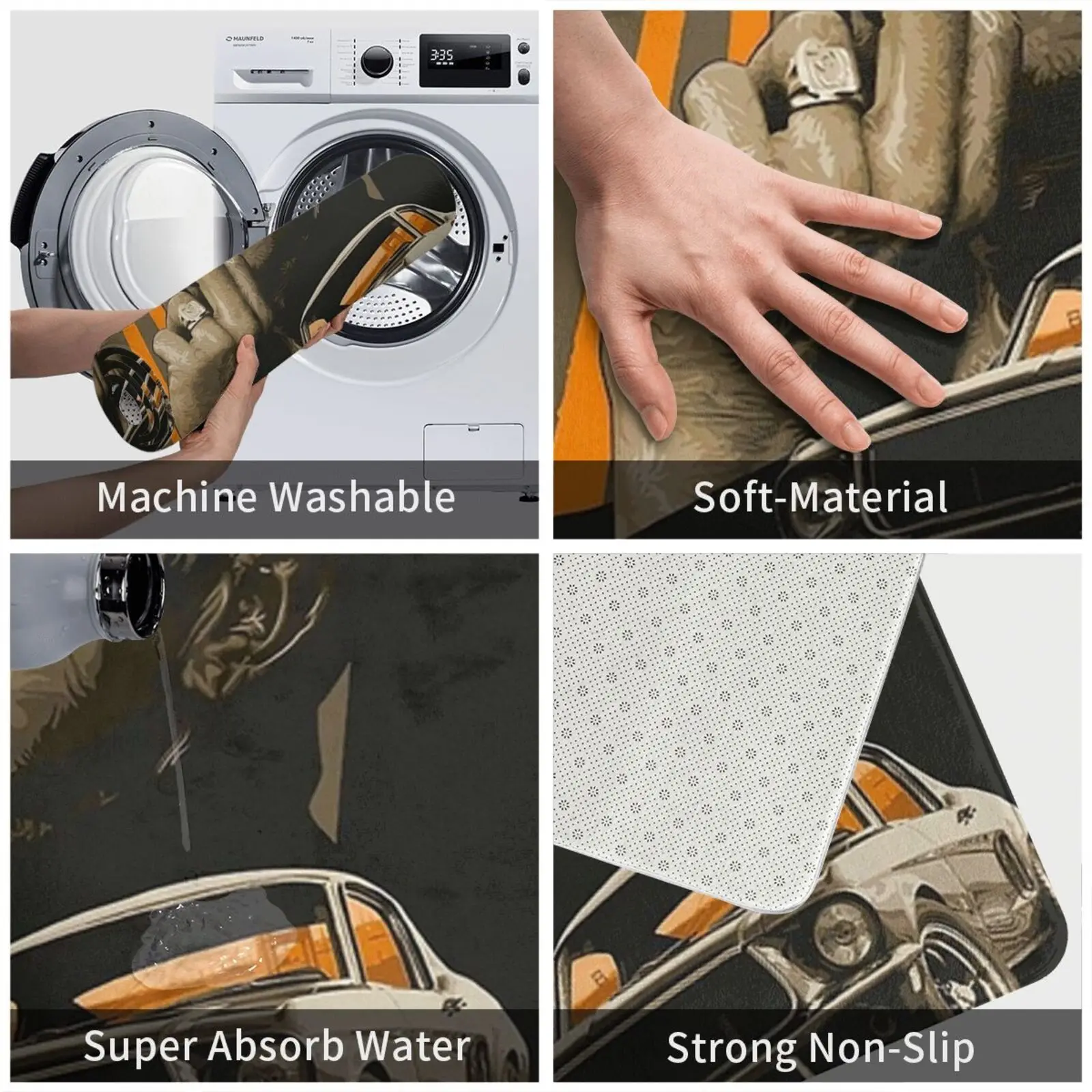 MAUNFELD

3:35

Machine Washable

Soft-Material

Super Absorb Water

Strong Non-Slip