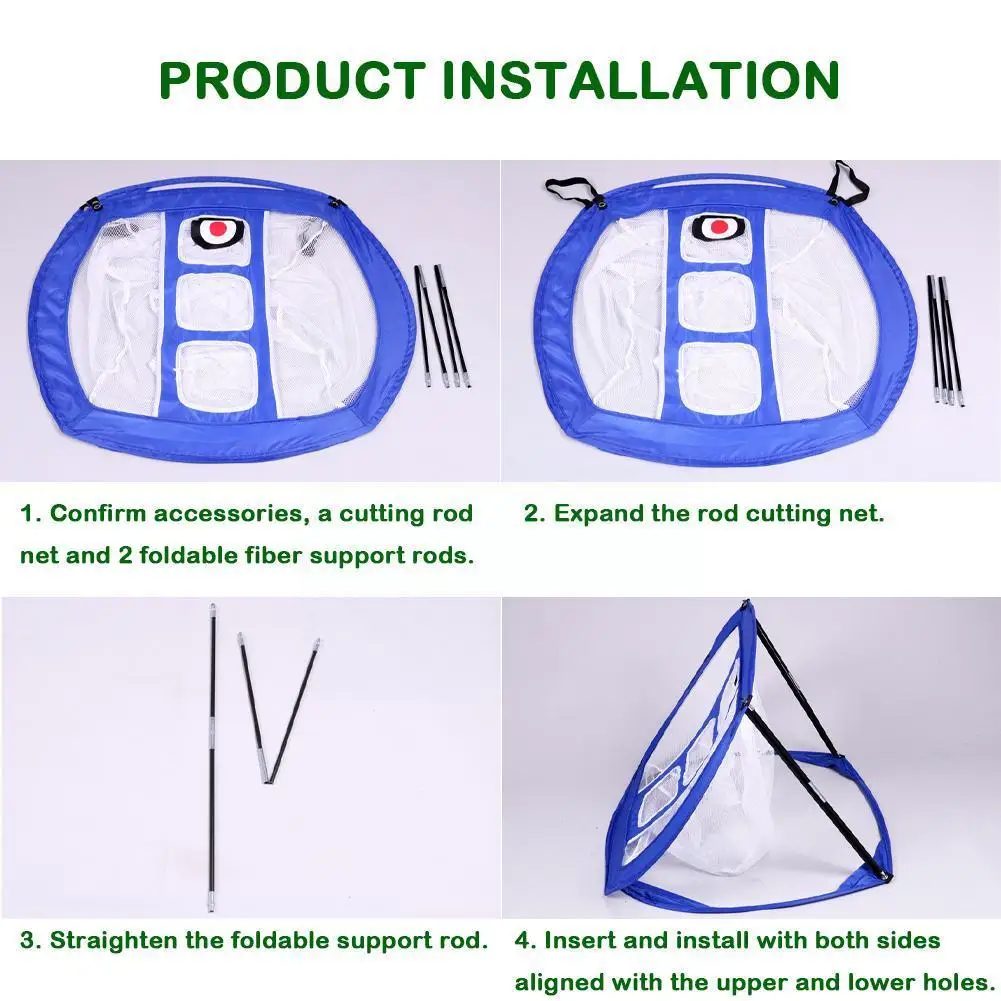 PRODUCT INSTALLATION

1. Confirm accessories, a cutting rod net and 2 foldable fiber support rods.

2. Expand the rod cutting net.

3. Straighten the foldable support rod.

4. Insert and install with both sides aligned with the upper and lower holes.