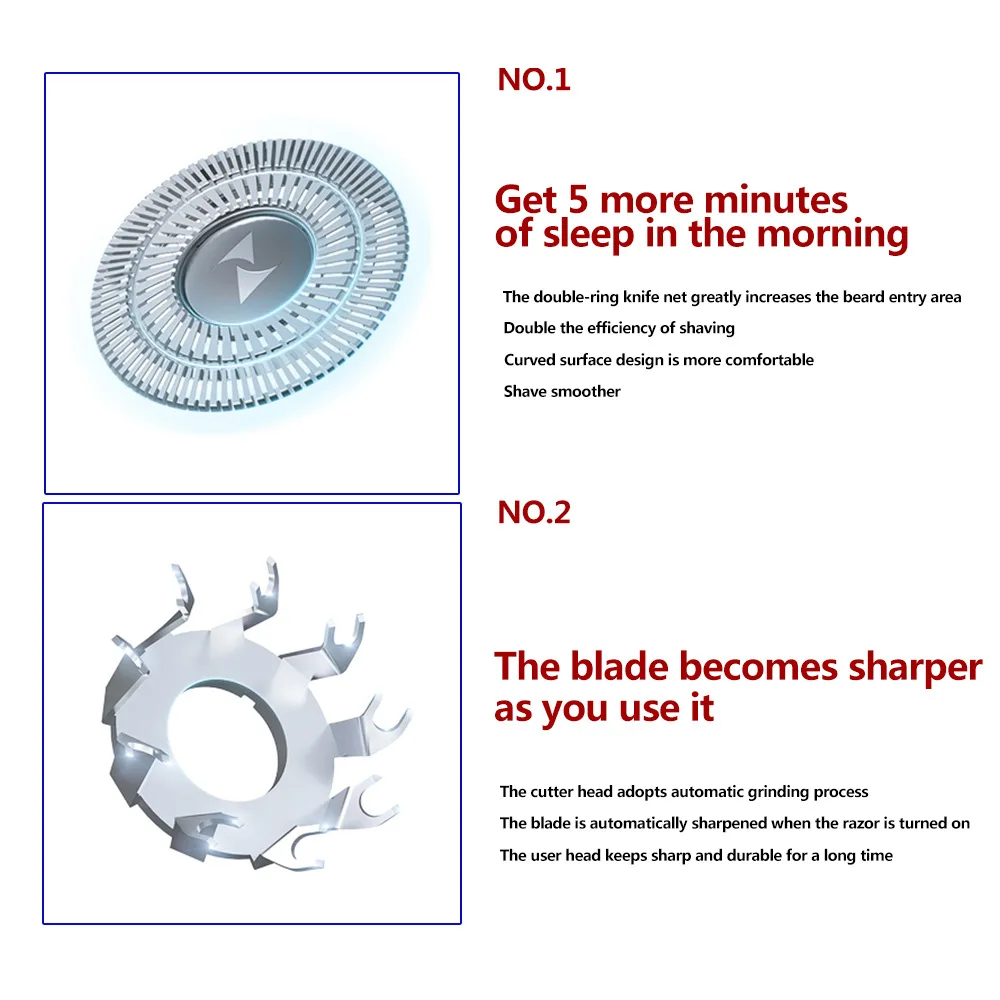 NO.1

Get 5 more minutes of sleep in the morning

The double-ring knife net greatly increases the beard entry area

Double the efficiency of shaving

Curved surface design is more comfortable

Shave smoother

NO.2

The blade becomes sharper as you use it

The cutter head adopts automatic grinding process

The blade is automatically sharpened when the razor is turned on

The user head keeps sharp and durable for a long time